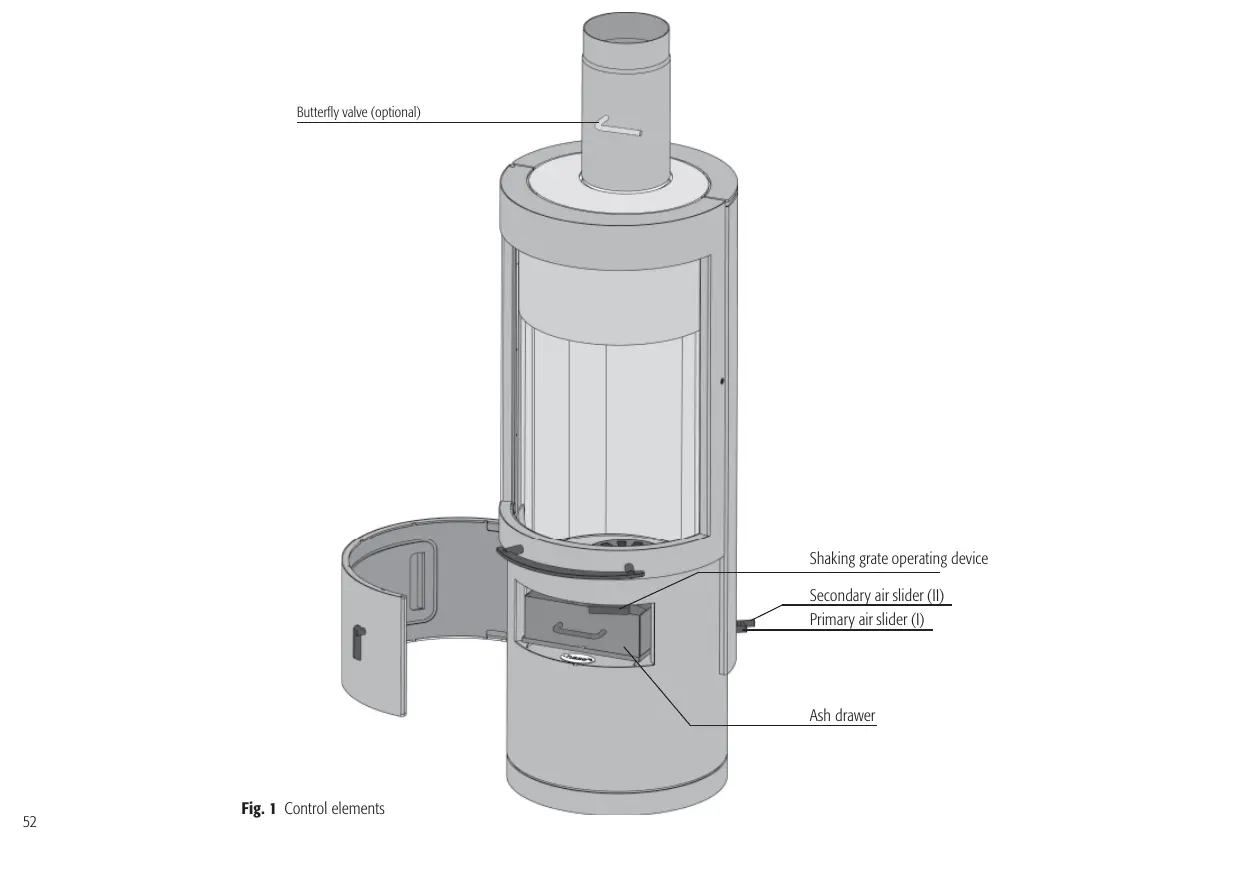 Butterfly valve (optional)

Shaking grate operating device

Secondary air slider (II)

Primary air slider (I)

Ash drawer

**Fig. 1** Control elements

52