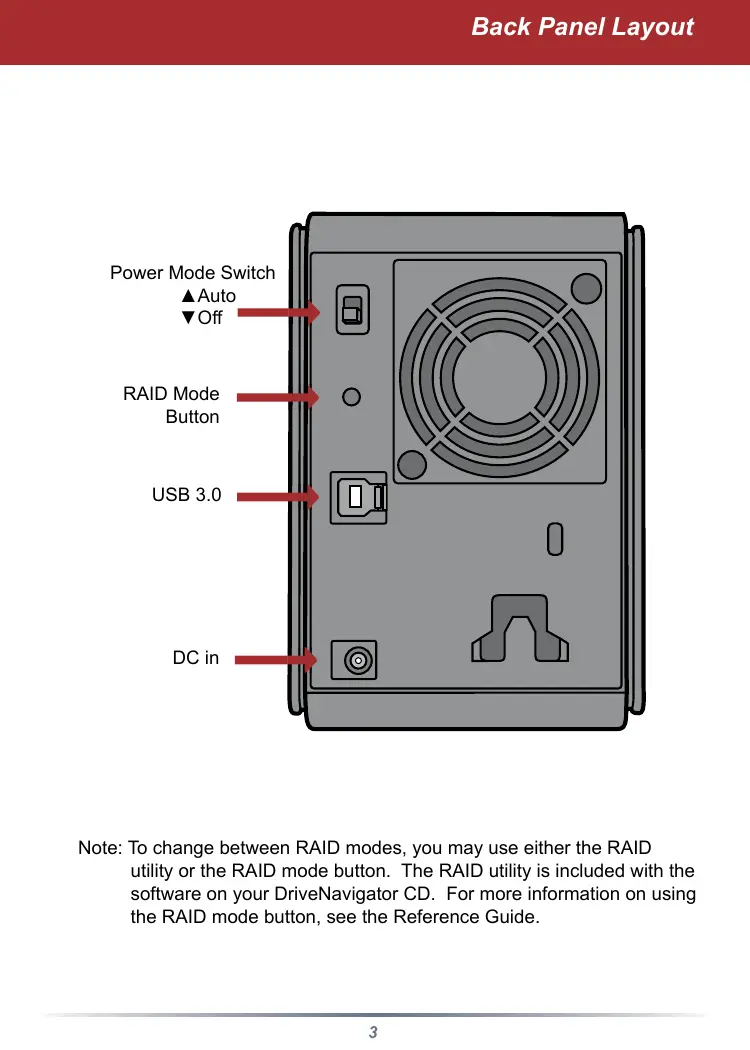 Back Panel Layout

Power Mode Switch
▲Auto
▼Off

RAID Mode Button

USB 3.0

DC in

Note: To change between RAID modes, you may use either the RAID utility or the RAID mode button. The RAID utility is included with the software on your DriveNavigator CD. For more information on using the RAID mode button, see the Reference Guide.

3