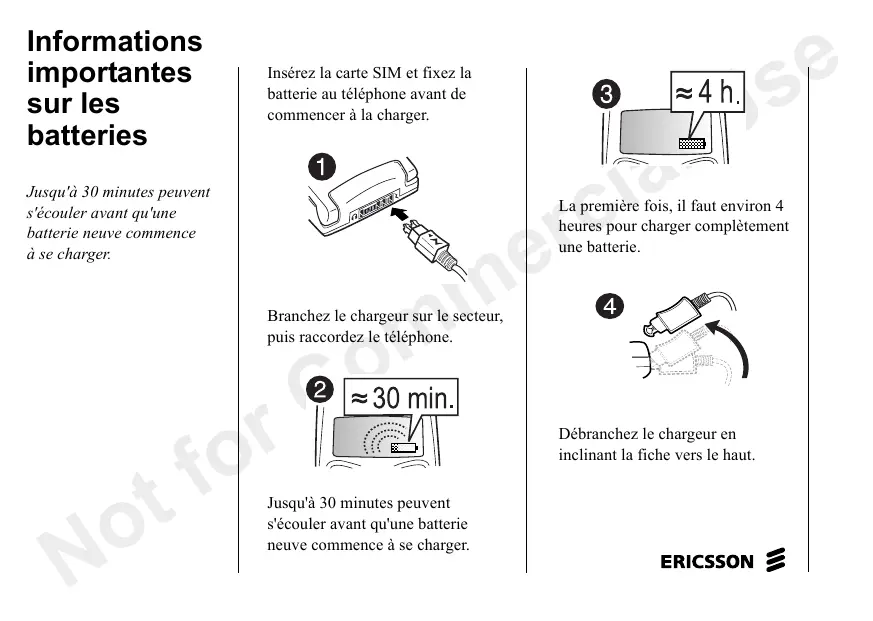 Informations importantes sur les batteries

Jusqu'à 30 minutes peuvent s'écouler avant qu'une batterie neuve commence à se charger.

Insérez la carte SIM et fixez la batterie au téléphone avant de commencer à la charger.

1

Branchez le chargeur sur le secteur, puis raccordez le téléphone.

2

≈ 30 min.

Jusqu'à 30 minutes peuvent s'écouler avant qu'une batterie neuve commence à se charger.

3

≈ 4 h.

La première fois, il faut environ 4 heures pour charger complètement une batterie.

4

Débranchez le chargeur en inclinant la fiche vers le haut.

ERICSSON

Not for Commercial Use