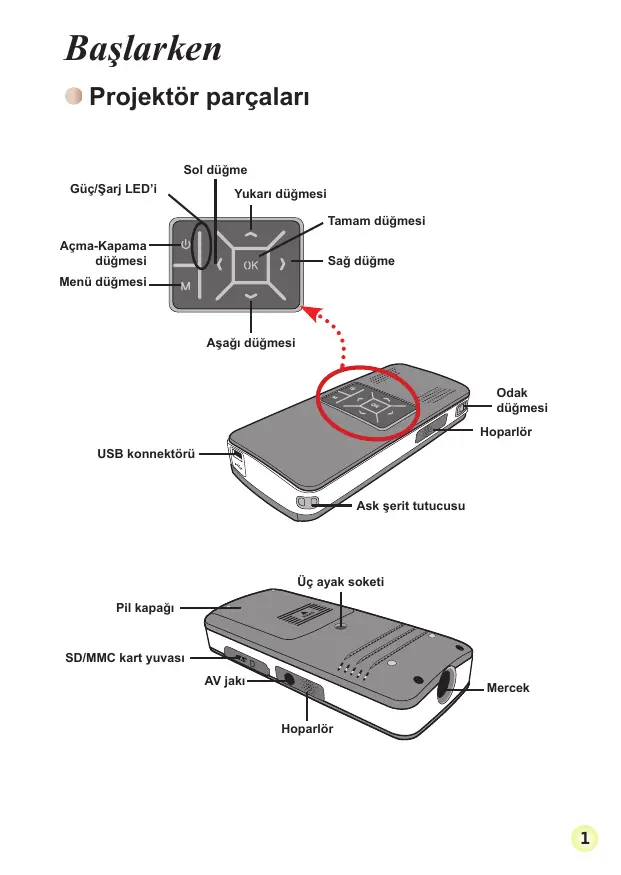 Başlarken

Projektör parçaları

Sol düğme

Güç/Şarj LED'i

Yukarı düğmesi

Tamam düğmesi

Açma-Kapama düğmesi

Sağ düğme

Menü düğmesi

OK

M

Aşağı düğmesi

Odak düğmesi

Hoparlör

USB konnektörü

Ask şerit tutucusu

Üç ayak soketi

Pil kapağı

SD/MMC kart yuvası

AV jakı

Mercek

Hoparlör

1