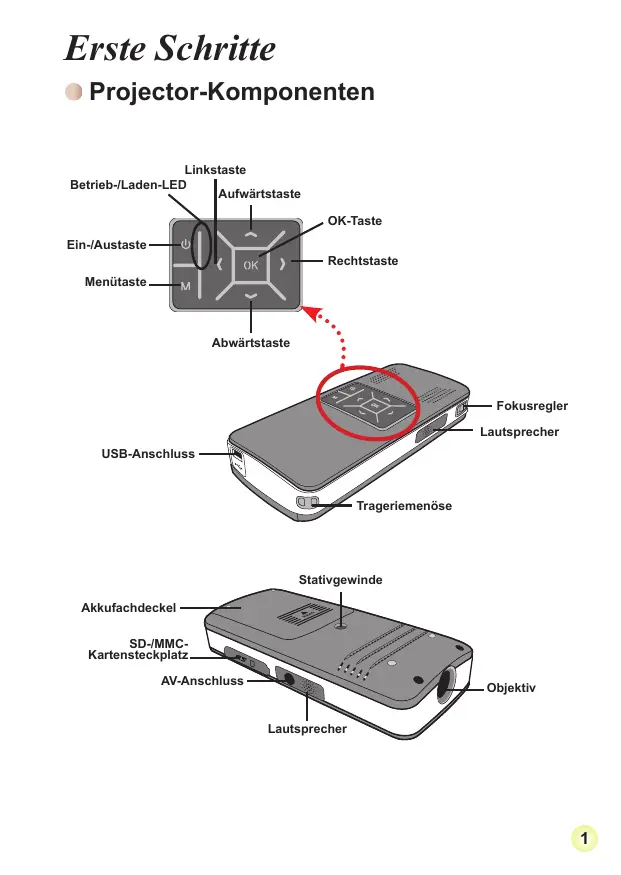 Erste Schritte

Projector-Komponenten

Linkstaste
Betrieb-/Laden-LED
Aufwärtstaste
OK-Taste
Ein-/Austaste
Rechtstaste
Menütaste
OK
M
Abwärtstaste

Fokusregler
Lautsprecher
USB-Anschluss
Trageriemenöse

Stativgewinde
Akkufachdeckel
SD-/MMC-Kartensteckplatz
AV-Anschluss
Objektiv
Lautsprecher

1