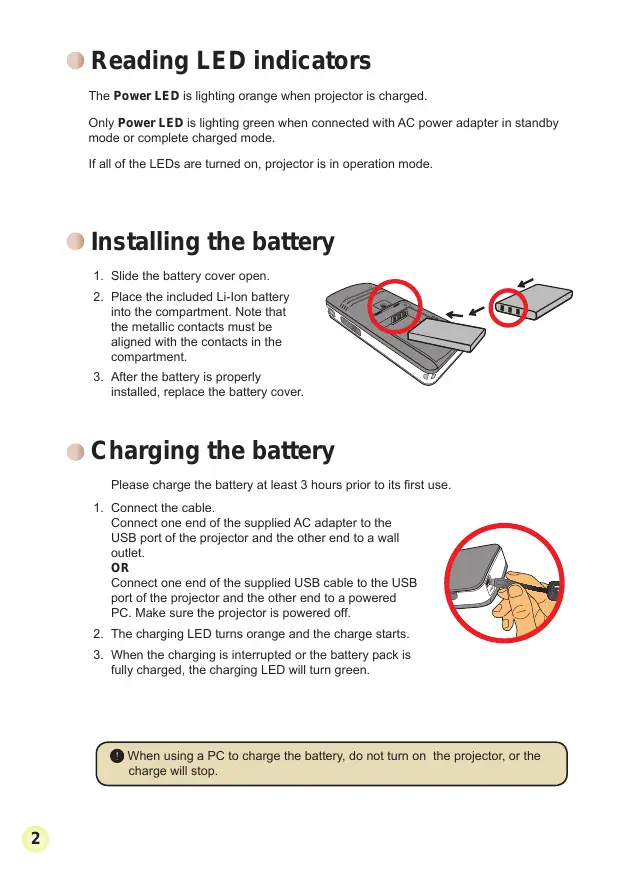 Reading LED indicators

The Power LED is lighting orange when projector is charged.

Only Power LED is lighting green when connected with AC power adapter in standby mode or complete charged mode.

If all of the LEDs are turned on, projector is in operation mode.

Installing the battery

1. Slide the battery cover open.
2. Place the included Li-Ion battery into the compartment. Note that the metallic contacts must be aligned with the contacts in the compartment.
3. After the battery is properly installed, replace the battery cover.

Charging the battery

Please charge the battery at least 3 hours prior to its first use.

1. Connect the cable.
Connect one end of the supplied AC adapter to the USB port of the projector and the other end to a wall outlet.
OR
Connect one end of the supplied USB cable to the USB port of the projector and the other end to a powered PC. Make sure the projector is powered off.
2. The charging LED turns orange and the charge starts.
3. When the charging is interrupted or the battery pack is fully charged, the charging LED will turn green.

! When using a PC to charge the battery, do not turn on the projector, or the charge will stop.

2