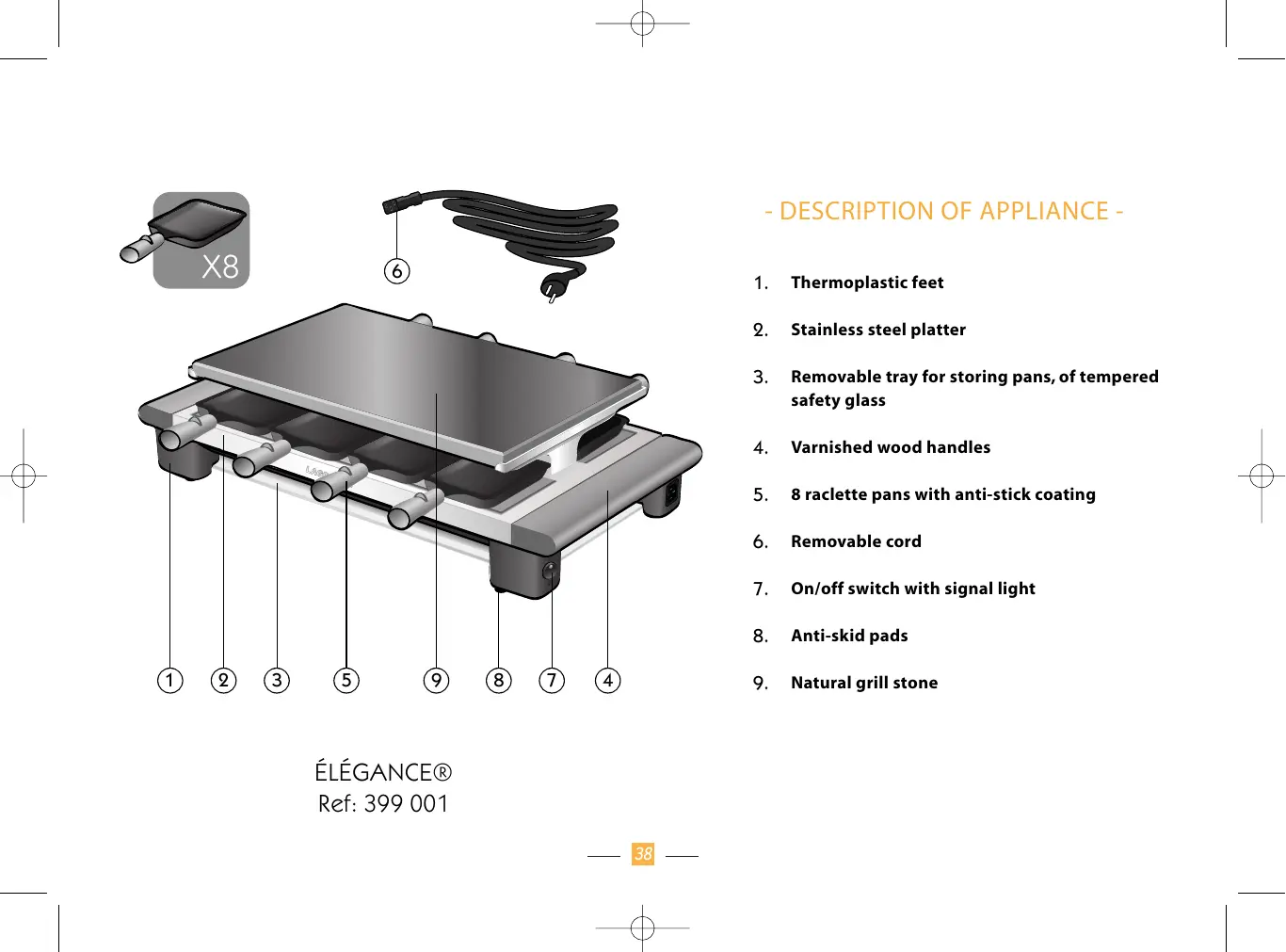 X8

6

1 2 3 5 9 8 7 4

ÉLÉGANCE®
Ref: 399 001

- DESCRIPTION OF APPLIANCE -

1. Thermoplastic feet

2. Stainless steel platter

3. Removable tray for storing pans, of tempered safety glass

4. Varnished wood handles

5. 8 raclette pans with anti-stick coating

6. Removable cord

7. On/off switch with signal light

8. Anti-skid pads

9. Natural grill stone

38