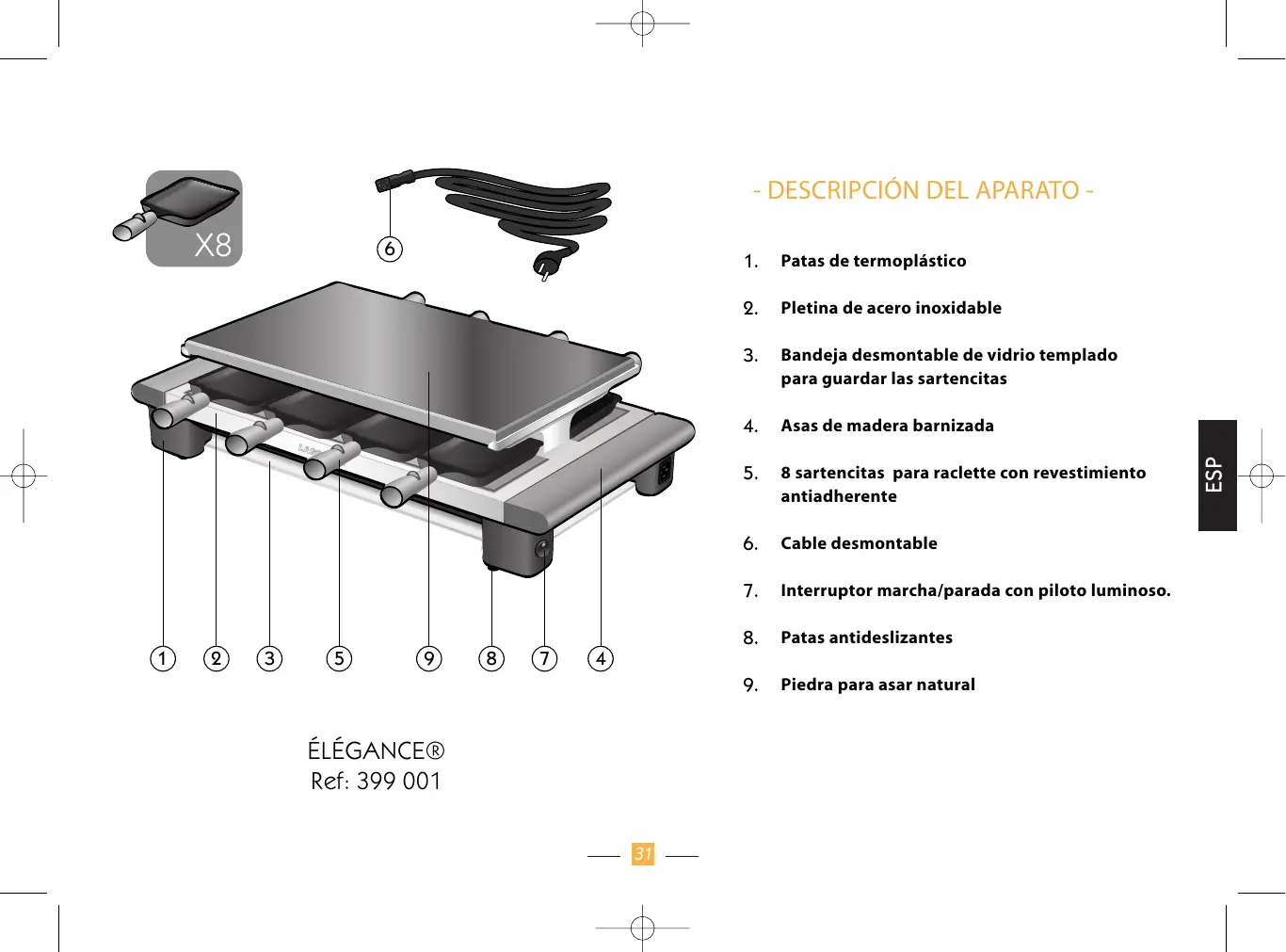 X8

6

1 2 3 5 9 8 7 4

ÉLÉGANCE®
Ref: 399 001

- DESCRIPCIÓN DEL APARATO -

1. Patas de termoplástico

2. Pletina de acero inoxidable

3. Bandeja desmontable de vidrio templado para guardar las sartencitas

4. Asas de madera barnizada

5. 8 sartencitas para raclette con revestimiento antiadherente

6. Cable desmontable

7. Interruptor marcha/parada con piloto luminoso.

8. Patas antideslizantes

9. Piedra para asar natural

ESP

31