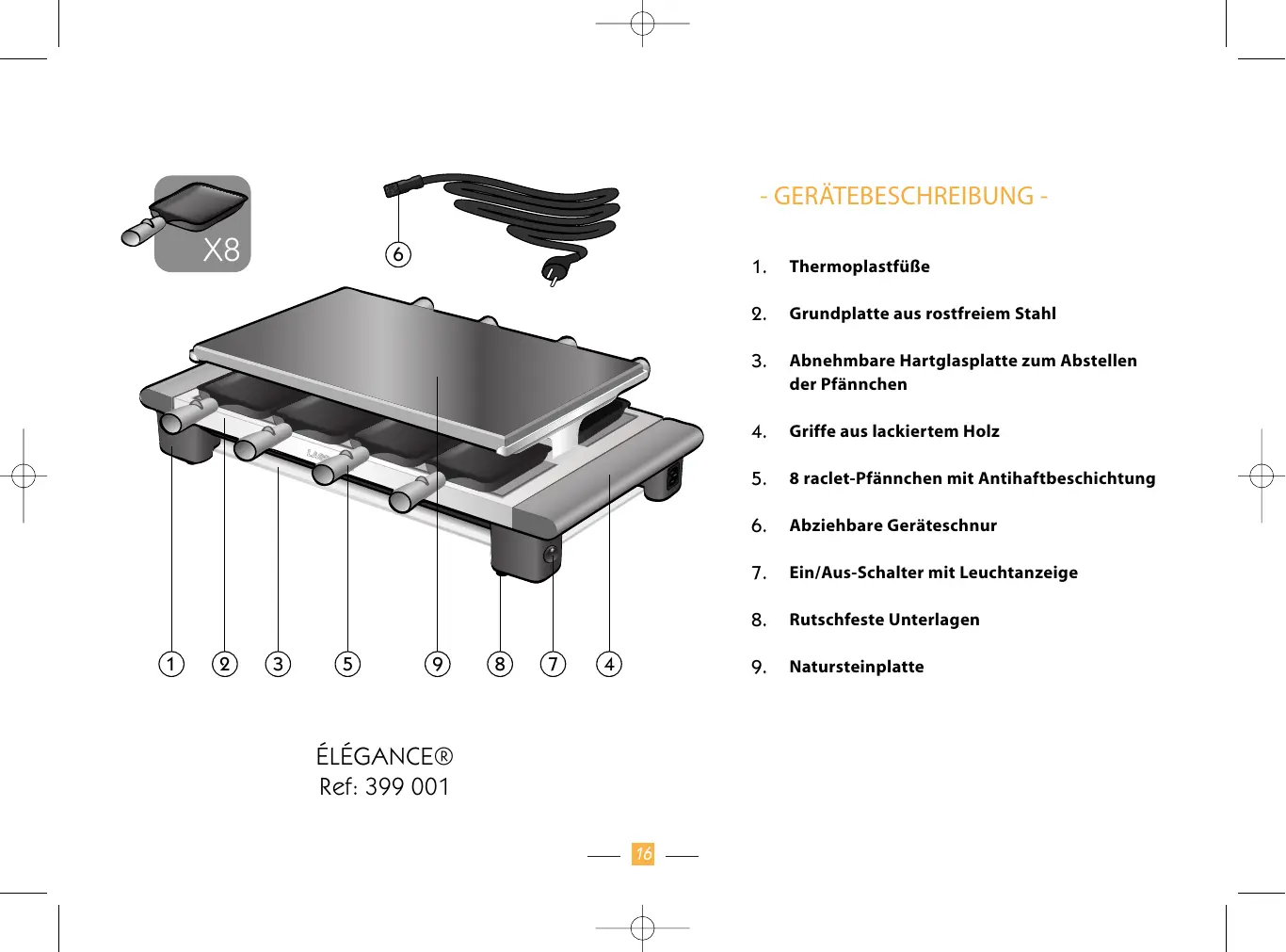 X8

6

1 2 3 5 9 8 7 4

ÉLÉGANCE®
Ref: 399 001

- GERÄTEBESCHREIBUNG -

1. Thermoplastfüße

2. Grundplatte aus rostfreiem Stahl

3. Abnehmbare Hartglasplatte zum Abstellen der Pfännchen

4. Griffe aus lackiertem Holz

5. 8 raclet-Pfännchen mit Antihaftbeschichtung

6. Abziehbare Geräteschnur

7. Ein/Aus-Schalter mit Leuchtanzeige

8. Rutschfeste Unterlagen

9. Natursteinplatte

16