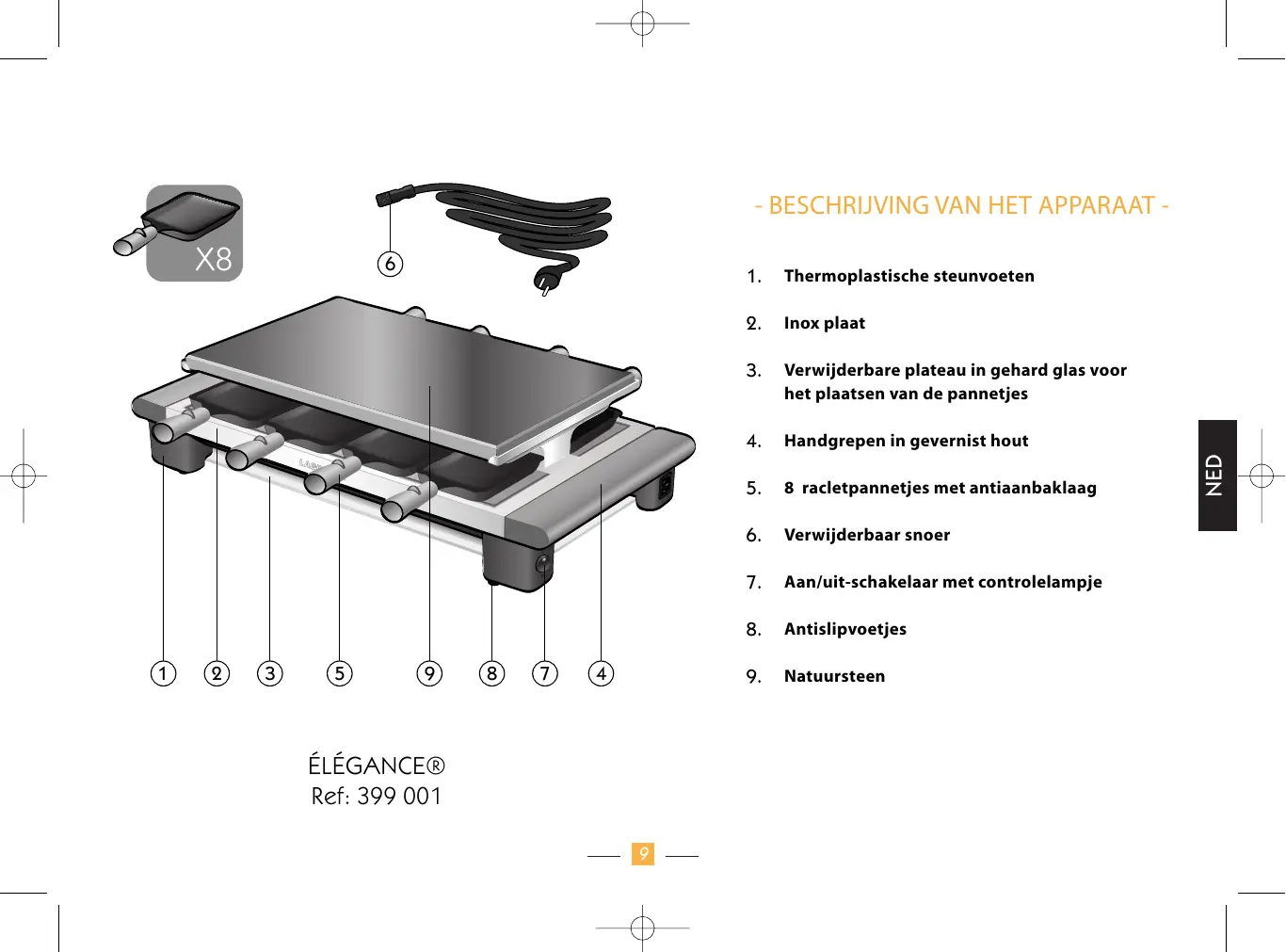 X8

6

1 2 3 5 9 8 7 4

ÉLÉGANCE®
Ref: 399 001

- BESCHRIJVING VAN HET APPARAAT -

1. Thermoplastische steunvoeten

2. Inox plaat

3. Verwijderbare plateau in gehard glas voor het plaatsen van de pannetjes

4. Handgrepen in gevernist hout

5. 8 racletpannetjes met antiaanbaklaag

6. Verwijderbaar snoer

7. Aan/uit-schakelaar met controlelampje

8. Antislipvoetjes

9. Natuursteen

NED

9