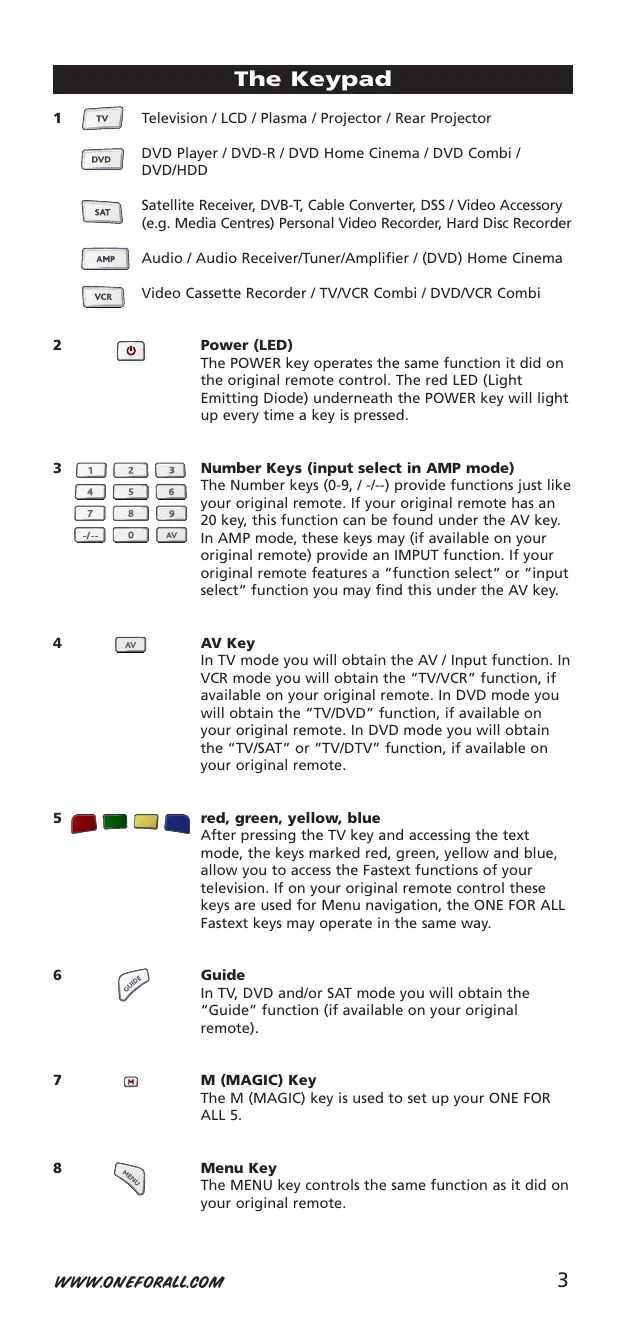 The Keypad

1 TV Television / LCD / Plasma / Projector / Rear Projector

DVD DVD Player / DVD-R / DVD Home Cinema / DVD Combi / DVD/HDD

SAT Satellite Receiver, DVB-T, Cable Converter, DSS / Video Accessory (e.g. Media Centres) Personal Video Recorder, Hard Disc Recorder

AMP Audio / Audio Receiver/Tuner/Amplifier / (DVD) Home Cinema

VCR Video Cassette Recorder / TV/VCR Combi / DVD/VCR Combi

2 Power (LED)
The POWER key operates the same function it did on the original remote control. The red LED (Light Emitting Diode) underneath the POWER key will light up every time a key is pressed.

3 1 2 3 4 5 6 7 8 9 -/-- 0 AV Number Keys (input select in AMP mode)
The Number keys (0-9, / -/--) provide functions just like your original remote. If your original remote has an 20 key, this function can be found under the AV key. In AMP mode, these keys may (if available on your original remote) provide an IMPUT function. If your original remote features a “function select“ or “input select” function you may find this under the AV key.

4 AV AV Key
In TV mode you will obtain the AV / Input function. In VCR mode you will obtain the “TV/VCR” function, if available on your original remote. In DVD mode you will obtain the “TV/DVD” function, if available on your original remote. In DVD mode you will obtain the “TV/SAT” or “TV/DTV” function, if available on your original remote.

5 red, green, yellow, blue
After pressing the TV key and accessing the text mode, the keys marked red, green, yellow and blue, allow you to access the Fastext functions of your television. If on your original remote control these keys are used for Menu navigation, the ONE FOR ALL Fastext keys may operate in the same way.

6 GUIDE Guide
In TV, DVD and/or SAT mode you will obtain the “Guide” function (if available on your original remote).

7 M M (MAGIC) Key
The M (MAGIC) key is used to set up your ONE FOR ALL 5.

8 MENU Menu Key
The MENU key controls the same function as it did on your original remote.

WWW.ONEFORALL.COM 3