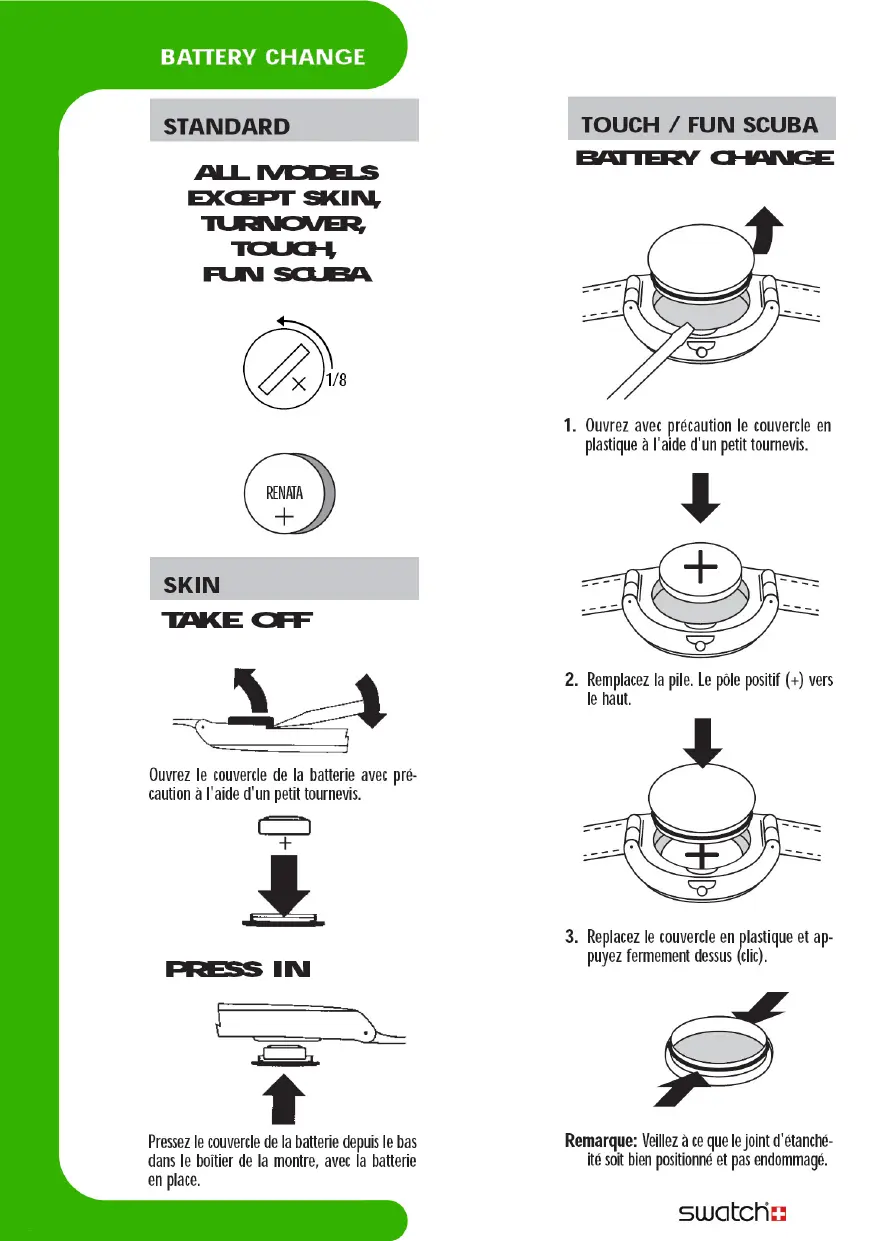 BATTERY CHANGE

STANDARD

ALL MODELS EXCEPT SKIN, TURNOVER, TOUCH, FUN SCUBA

1/8

RENATA
+

SKIN

TAKE OFF

Ouvrez le couvercle de la batterie avec précaution à l'aide d'un petit tournevis.

+

PRESS IN

Pressez le couvercle de la batterie depuis le bas dans le boîtier de la montre, avec la batterie en place.

TOUCH / FUN SCUBA

BATTERY CHANGE

1. Ouvrez avec précaution le couvercle en plastique à l'aide d'un petit tournevis.

+

2. Remplacez la pile. Le pôle positif (+) vers le haut.

+

3. Replacez le couvercle en plastique et appuyez fermement dessus (clic).

Remarque: Veillez à ce que le joint d'étanchéité soit bien positionné et pas endommagé.

swatch