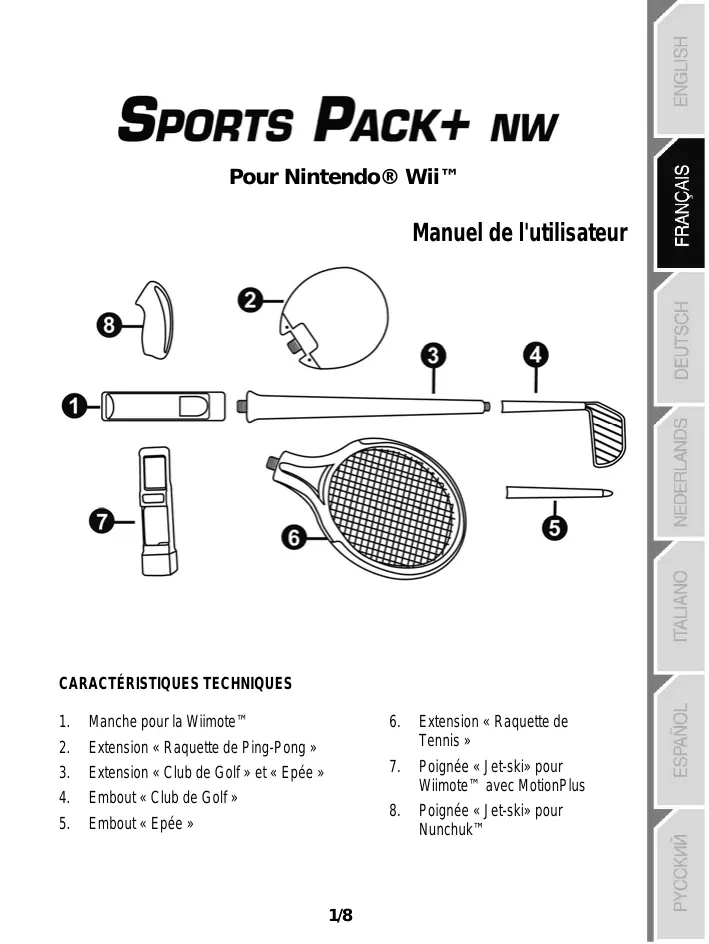 SPORTS PACK+ NW

Pour Nintendo® Wii™

Manuel de l'utilisateur

8

2

3

4

1

7

6

5

CARACTÉRISTIQUES TECHNIQUES

1. Manche pour la Wiimote™
2. Extension « Raquette de Ping-Pong »
3. Extension « Club de Golf » et « Epée »
4. Embout « Club de Golf »
5. Embout « Epée »

6. Extension « Raquette de Tennis »
7. Poignée « Jet-ski» pour Wiimote™ avec MotionPlus
8. Poignée « Jet-ski» pour Nunchuk™

1/8

ENGLISH

FRANÇAIS

DEUTSCH

NEDERLANDS

ITALIANO

ESPAÑOL

РУССКИЙ