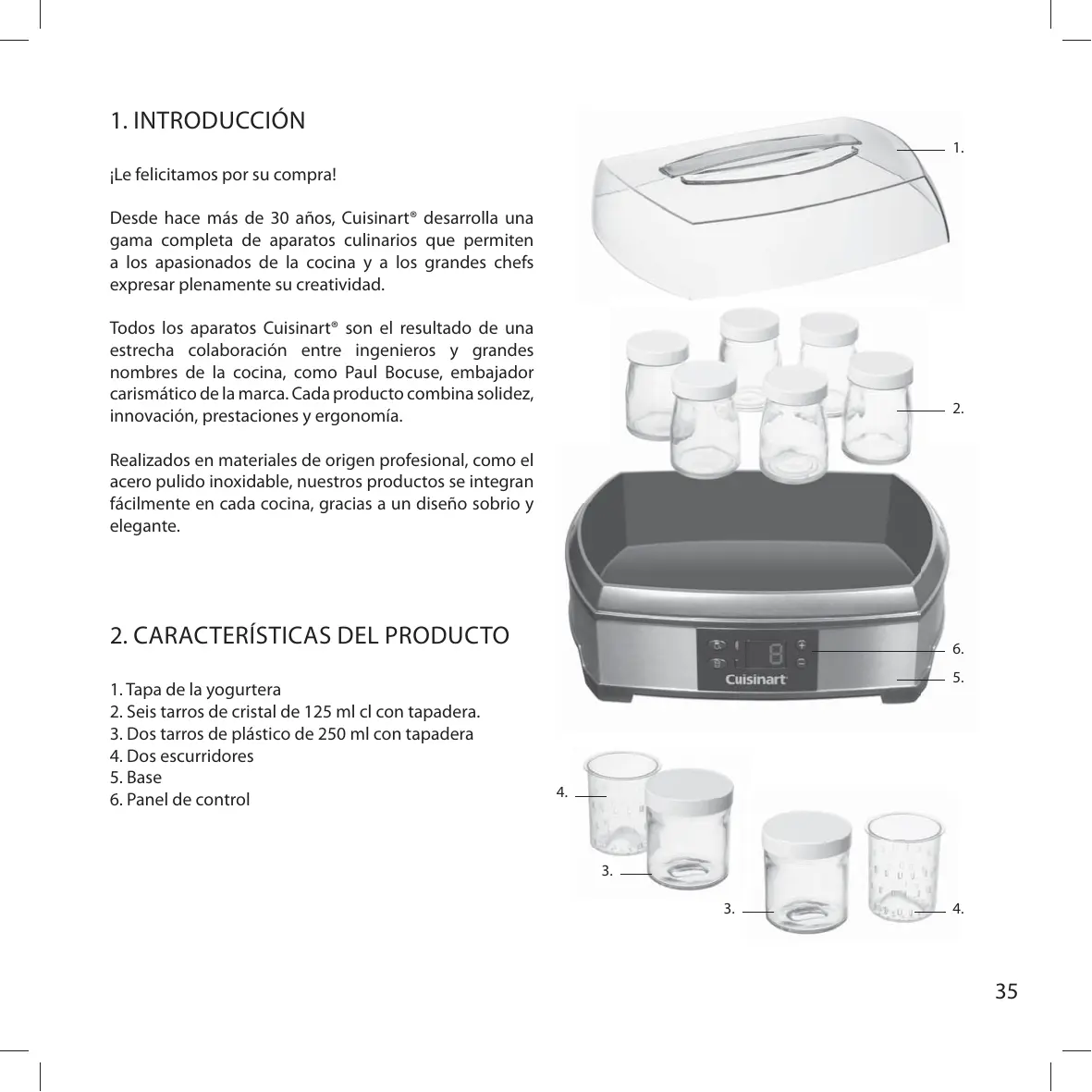 1. INTRODUCCIÓN

¡Le felicitamos por su compra!

Desde hace más de 30 años, Cuisinart® desarrolla una gama completa de aparatos culinarios que permiten a los apasionados de la cocina y a los grandes chefs expresar plenamente su creatividad.

Todos los aparatos Cuisinart® son el resultado de una estrecha colaboración entre ingenieros y grandes nombres de la cocina, como Paul Bocuse, embajador carismático de la marca. Cada producto combina solidez, innovación, prestaciones y ergonomía.

Realizados en materiales de origen profesional, como el acero pulido inoxidable, nuestros productos se integran fácilmente en cada cocina, gracias a un diseño sobrio y elegante.

2. CARACTERÍSTICAS DEL PRODUCTO

1. Tapa de la yogurtera
2. Seis tarros de cristal de 125 ml cl con tapadera.
3. Dos tarros de plástico de 250 ml con tapadera
4. Dos escurridores
5. Base
6. Panel de control

1.
2.
6.
5.
Cuisinart
4.
3.
3.
4.

35