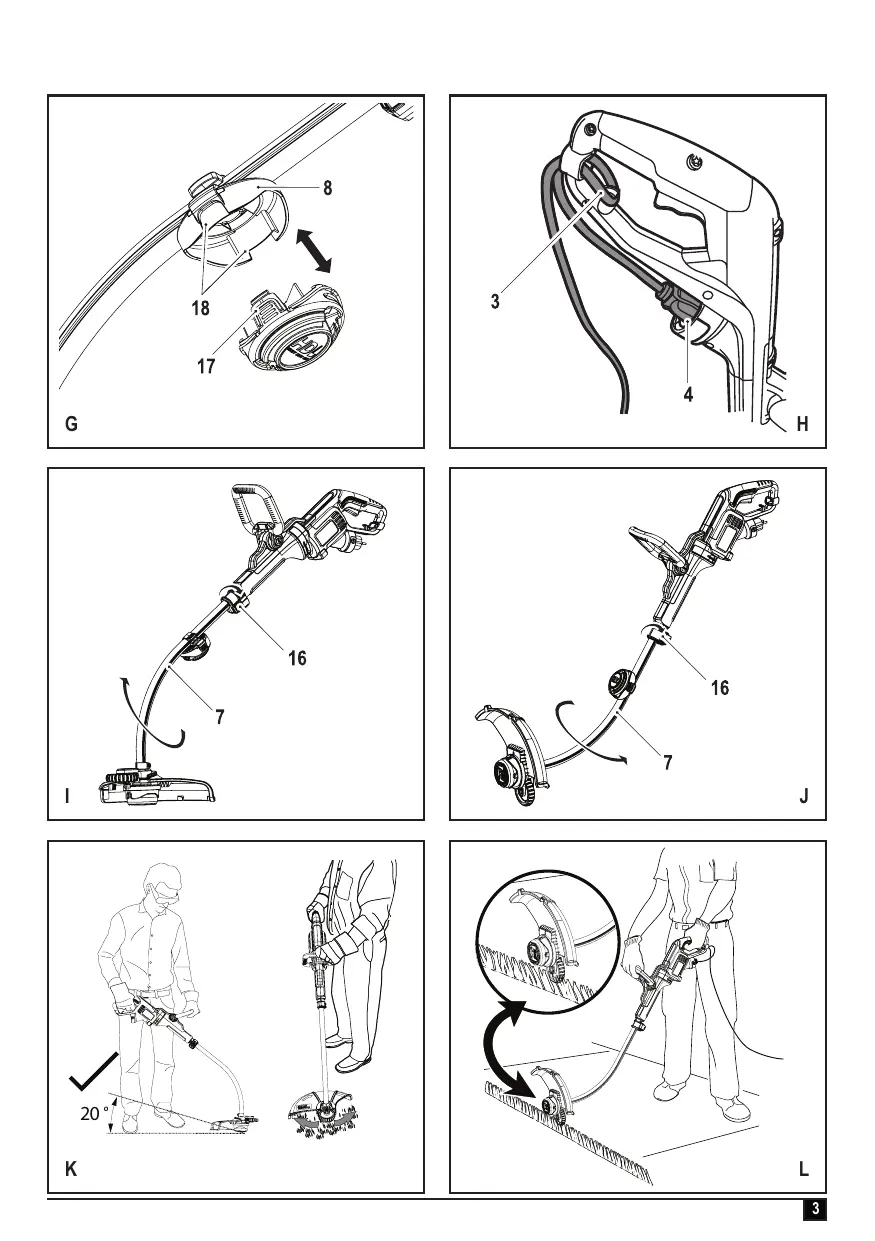 8
18
17
G

3
4
H

16
7
I

16
7
J

20 °
K

L

3