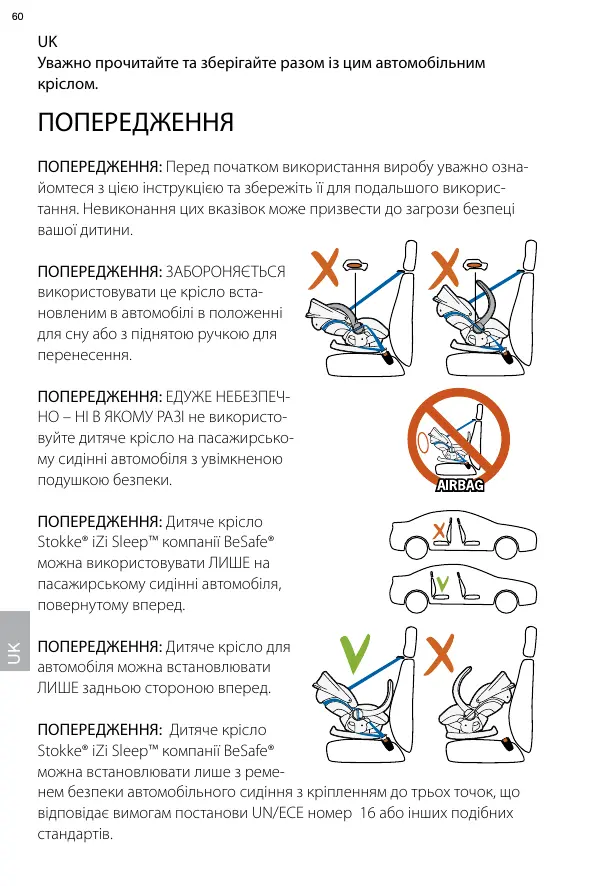 60

UK
Уважно прочитайте та зберігайте разом із цим автомобільним кріслом.

ПОПЕРЕДЖЕННЯ

ПОПЕРЕДЖЕННЯ: Перед початком використання виробу уважно ознайомтеся з цією інструкцією та збережіть її для подальшого використання. Невиконання цих вказівок може призвести до загрози безпеці вашої дитини.

ПОПЕРЕДЖЕННЯ: ЗАБОРОНЯЄТЬСЯ використовувати це крісло встановленим в автомобілі в положенні для сну або з піднятою ручкою для перенесення.

ПОПЕРЕДЖЕННЯ: ЕДУЖЕ НЕБЕЗПЕЧНО – НІ В ЯКОМУ РАЗІ не використовуйте дитяче крісло на пасажирському сидінні автомобіля з увімкненою подушкою безпеки.

AIRBAG

ПОПЕРЕДЖЕННЯ: Дитяче крісло Stokke® iZi Sleep™ компанії BeSafe® можна використовувати ЛИШЕ на пасажирському сидінні автомобіля, повернутому вперед.

ПОПЕРЕДЖЕННЯ: Дитяче крісло для автомобіля можна встановлювати ЛИШЕ задньою стороною вперед.

ПОПЕРЕДЖЕННЯ: Дитяче крісло Stokke® iZi Sleep™ компанії BeSafe® можна встановлювати лише з ременем безпеки автомобільного сидіння з кріпленням до трьох точок, що відповідає вимогам постанови UN/ECE номер 16 або інших подібних стандартів.

UK