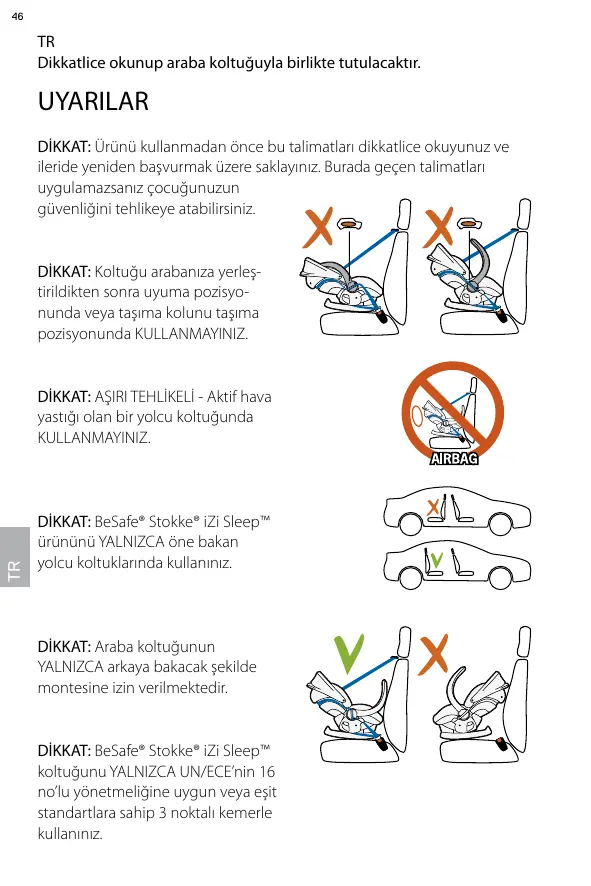 46

TR
Dikkatlice okunup araba koltuğuyla birlikte tutulacaktır.

UYARILAR

DİKKAT: Ürünü kullanmadan önce bu talimatları dikkatlice okuyunuz ve ileride yeniden başvurmak üzere saklayınız. Burada geçen talimatları uygulamazsanız çocuğunuzun güvenliğini tehlikeye atabilirsiniz.

DİKKAT: Koltuğu arabanıza yerleştirildikten sonra uyuma pozisyonunda veya taşıma kolunu taşıma pozisyonunda KULLANMAYINIZ.

DİKKAT: AŞIRI TEHLİKELİ - Aktif hava yastığı olan bir yolcu koltuğunda KULLANMAYINIZ.

AIRBAG

DİKKAT: BeSafe® Stokke® iZi Sleep™ ürününü YALNIZCA öne bakan yolcu koltuklarında kullanınız.

TR

DİKKAT: Araba koltuğunun YALNIZCA arkaya bakacak şekilde montesine izin verilmektedir.

DİKKAT: BeSafe® Stokke® iZi Sleep™ koltuğunu YALNIZCA UN/ECE'nin 16 no'lu yönetmeliğine uygun veya eşit standartlara sahip 3 noktalı kemerle kullanınız.