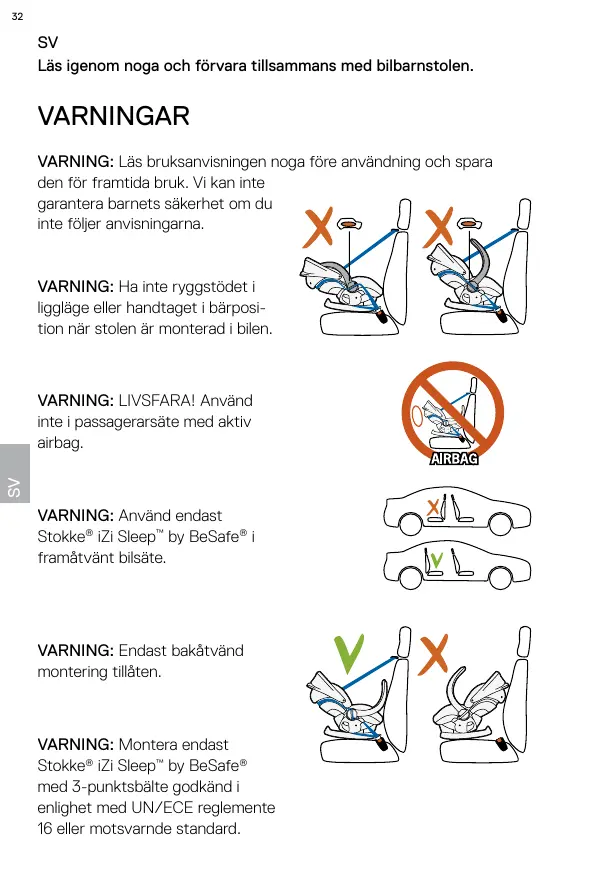 32

SV

Läs igenom noga och förvara tillsammans med bilbarnstolen.

VARNINGAR

VARNING: Läs bruksanvisningen noga före användning och spara den för framtida bruk. Vi kan inte garantera barnets säkerhet om du inte följer anvisningarna.

VARNING: Ha inte ryggstödet i liggläge eller handtaget i bärposition när stolen är monterad i bilen.

VARNING: LIVSFARA! Använd inte i passagerarsäte med aktiv airbag.

AIRBAG

SV

VARNING: Använd endast Stokke® iZi Sleep™ by BeSafe® i framåtvänt bilsäte.

VARNING: Endast bakåtvänd montering tillåten.

VARNING: Montera endast Stokke® iZi Sleep™ by BeSafe® med 3-punktsbälte godkänd i enlighet med UN/ECE reglemente 16 eller motsvarnde standard.