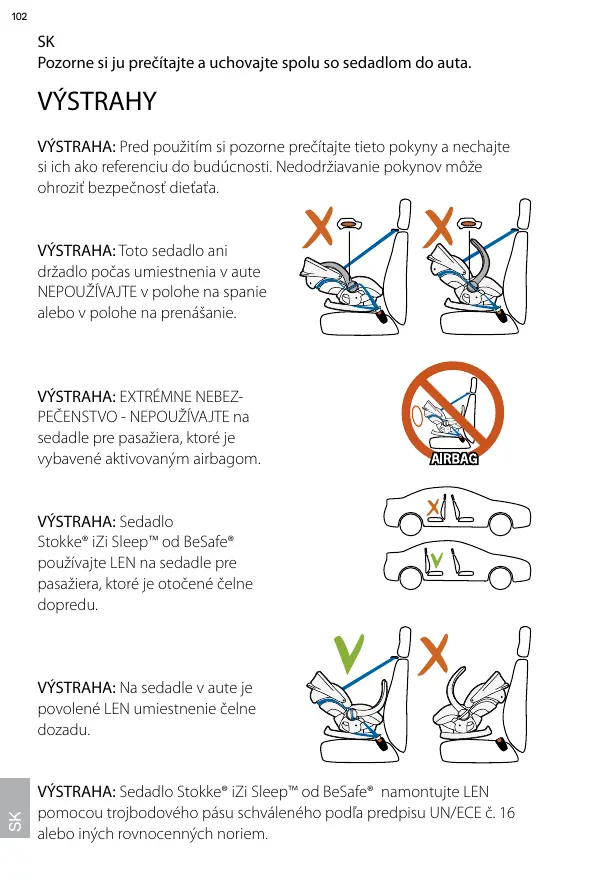 102

SK
Pozorne si ju prečítajte a uchovajte spolu so sedadlom do auta.

VÝSTRAHY

VÝSTRAHA: Pred použitím si pozorne prečítajte tieto pokyny a nechajte si ich ako referenciu do budúcnosti. Nedodržiavanie pokynov môže ohroziť bezpečnosť dieťaťa.

VÝSTRAHA: Toto sedadlo ani držadlo počas umiestnenia v aute NEPOUŽÍVAJTE v polohe na spanie alebo v polohe na prenášanie.

VÝSTRAHA: EXTRÉMNE NEBEZPEČENSTVO - NEPOUŽÍVAJTE na sedadle pre pasažiera, ktoré je vybavené aktivovaným airbagom.

AIRBAG

VÝSTRAHA: Sedadlo Stokke® iZi Sleep™ od BeSafe® používajte LEN na sedadle pre pasažiera, ktoré je otočené čelne dopredu.

VÝSTRAHA: Na sedadle v aute je povolené LEN umiestnenie čelne dozadu.

VÝSTRAHA: Sedadlo Stokke® iZi Sleep™ od BeSafe® namontujte LEN pomocou trojbodového pásu schváleného podľa predpisu UN/ECE č. 16 alebo iných rovnocenných noriem.

SK