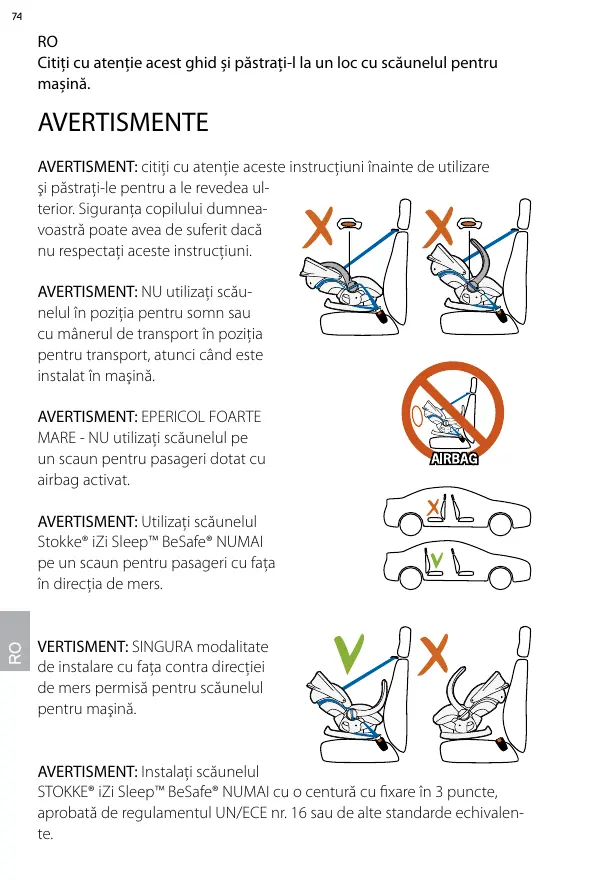 74

RO
Citiți cu atenție acest ghid și păstrați-l la un loc cu scăunelul pentru mașină.

AVERTISMENTE

AVERTISMENT: citiți cu atenție aceste instrucțiuni înainte de utilizare și păstrați-le pentru a le revedea ulterior. Siguranța copilului dumneavoastră poate avea de suferit dacă nu respectați aceste instrucțiuni.

AVERTISMENT: NU utilizați scăunelul în poziția pentru somn sau cu mânerul de transport în poziția pentru transport, atunci când este instalat în mașină.

AVERTISMENT: EPERICOL FOARTE MARE - NU utilizați scăunelul pe un scaun pentru pasageri dotat cu airbag activat.

AIRBAG

AVERTISMENT: Utilizați scăunelul Stokke® iZi Sleep™ BeSafe® NUMAI pe un scaun pentru pasageri cu fața în direcția de mers.

RO

VERTISMENT: SINGURA modalitate de instalare cu fața contra direcției de mers permisă pentru scăunelul pentru mașină.

AVERTISMENT: Instalați scăunelul STOKKE® iZi Sleep™ BeSafe® NUMAI cu o centură cu fixare în 3 puncte, aprobată de regulamentul UN/ECE nr. 16 sau de alte standarde echivalente.