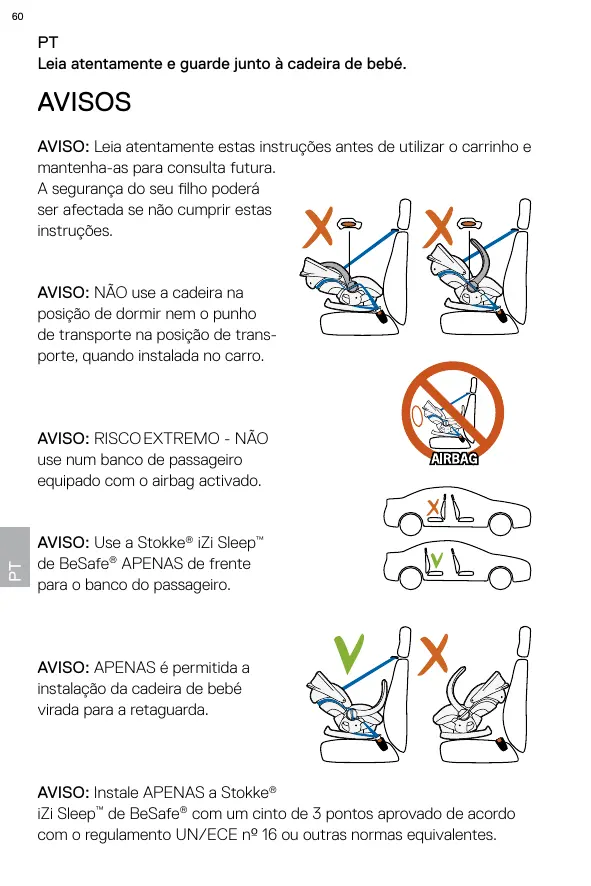 60

PT
Leia atentamente e guarde junto à cadeira de bebé.

AVISOS

AVISO: Leia atentamente estas instruções antes de utilizar o carrinho e mantenha-as para consulta futura. A segurança do seu filho poderá ser afectada se não cumprir estas instruções.

AVISO: NÃO use a cadeira na posição de dormir nem o punho de transporte na posição de transporte, quando instalada no carro.

AVISO: RISCO EXTREMO - NÃO use num banco de passageiro equipado com o airbag activado.

AIRBAG

AVISO: Use a Stokke® iZi Sleep™ de BeSafe® APENAS de frente para o banco do passageiro.

PT

AVISO: APENAS é permitida a instalação da cadeira de bebé virada para a retaguarda.

AVISO: Instale APENAS a Stokke® iZi Sleep™ de BeSafe® com um cinto de 3 pontos aprovado de acordo com o regulamento UN/ECE nº 16 ou outras normas equivalentes.