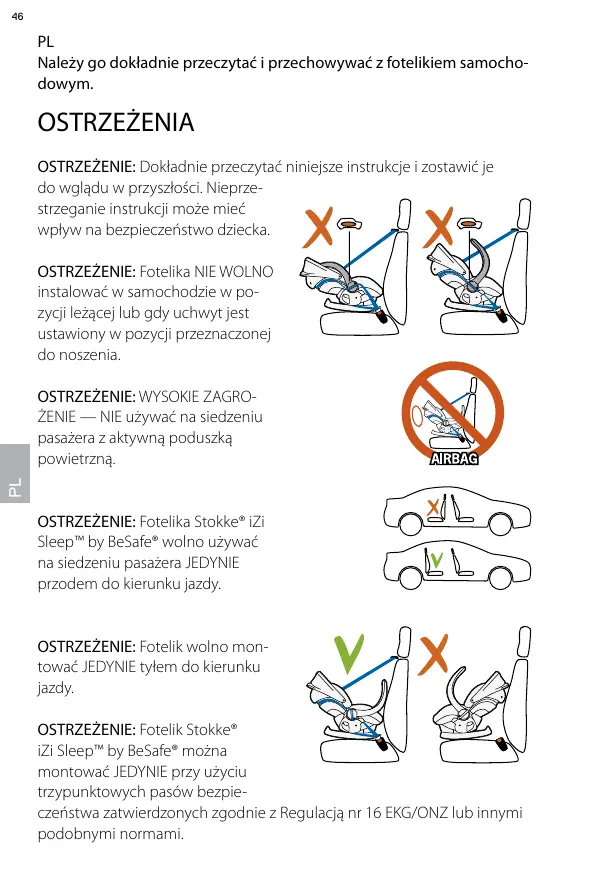 46

PL
Należy go dokładnie przeczytać i przechowywać z fotelikiem samochodowym.

OSTRZEŻENIA

OSTRZEŻENIE: Dokładnie przeczytać niniejsze instrukcje i zostawić je do wglądu w przyszłości. Nieprzestrzeganie instrukcji może mieć wpływ na bezpieczeństwo dziecka.

OSTRZEŻENIE: Fotelika NIE WOLNO instalować w samochodzie w pozycji leżącej lub gdy uchwyt jest ustawiony w pozycji przeznaczonej do noszenia.

OSTRZEŻENIE: WYSOKIE ZAGROŻENIE — NIE używać na siedzeniu pasażera z aktywną poduszką powietrzną.

AIRBAG

PL

OSTRZEŻENIE: Fotelika Stokke® iZi Sleep™ by BeSafe® wolno używać na siedzeniu pasażera JEDYNIE przodem do kierunku jazdy.

OSTRZEŻENIE: Fotelik wolno montować JEDYNIE tyłem do kierunku jazdy.

OSTRZEŻENIE: Fotelik Stokke® iZi Sleep™ by BeSafe® można montować JEDYNIE przy użyciu trzypunktowych pasów bezpieczeństwa zatwierdzonych zgodnie z Regulacją nr 16 EKG/ONZ lub innymi podobnymi normami.