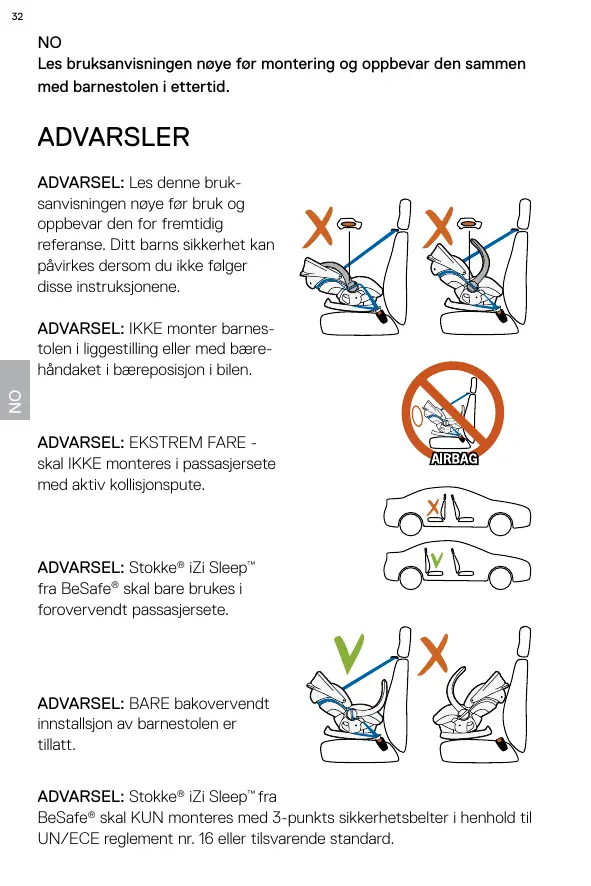 32

NO
Les bruksanvisningen nøye før montering og oppbevar den sammen med barnestolen i ettertid.

ADVARSLER

ADVARSEL: Les denne bruksanvisningen nøye før bruk og oppbevar den for fremtidig referanse. Ditt barns sikkerhet kan påvirkes dersom du ikke følger disse instruksjonene.

ADVARSEL: IKKE monter barnestolen i liggestilling eller med bærehåndaket i bæreposisjon i bilen.

NO

ADVARSEL: EKSTREM FARE - skal IKKE monteres i passasjersete med aktiv kollisjonspute.

AIRBAG

ADVARSEL: Stokke® iZi Sleep™ fra BeSafe® skal bare brukes i forovervendt passasjersete.

ADVARSEL: BARE bakovervendt innstallsjon av barnestolen er tillatt.

ADVARSEL: Stokke® iZi Sleep™ fra BeSafe® skal KUN monteres med 3-punkts sikkerhetsbelter i henhold til UN/ECE reglement nr. 16 eller tilsvarende standard.