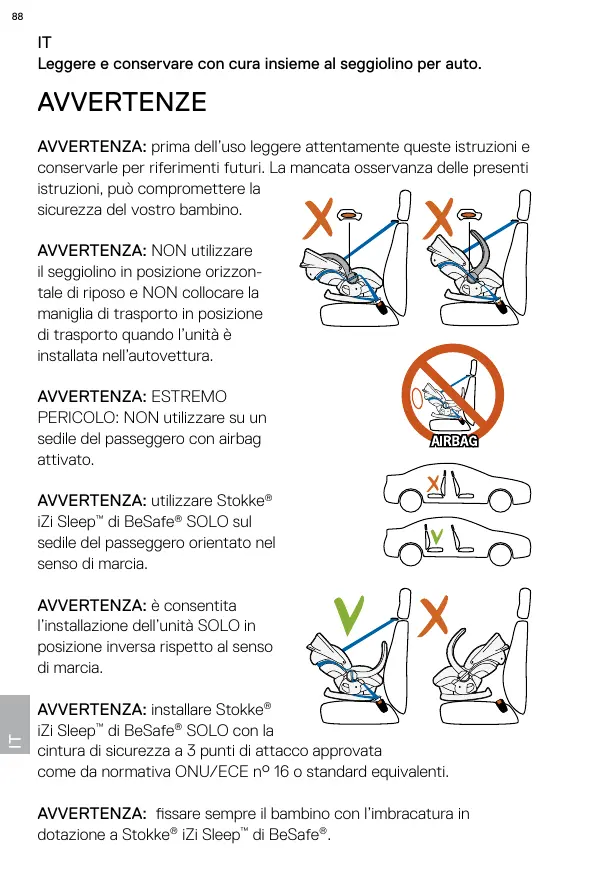 88

IT
Leggere e conservare con cura insieme al seggiolino per auto.

AVVERTENZE

AVVERTENZA: prima dell'uso leggere attentamente queste istruzioni e conservarle per riferimenti futuri. La mancata osservanza delle presenti istruzioni, può compromettere la sicurezza del vostro bambino.

AVVERTENZA: NON utilizzare il seggiolino in posizione orizzontale di riposo e NON collocare la maniglia di trasporto in posizione di trasporto quando l'unità è installata nell'autovettura.

AVVERTENZA: ESTREMO PERICOLO: NON utilizzare su un sedile del passeggero con airbag attivato.

AIRBAG

AVVERTENZA: utilizzare Stokke® iZi Sleep™ di BeSafe® SOLO sul sedile del passeggero orientato nel senso di marcia.

AVVERTENZA: è consentita l'installazione dell'unità SOLO in posizione inversa rispetto al senso di marcia.

AVVERTENZA: installare Stokke® iZi Sleep™ di BeSafe® SOLO con la cintura di sicurezza a 3 punti di attacco approvata come da normativa ONU/ECE nº 16 o standard equivalenti.

AVVERTENZA: fissare sempre il bambino con l'imbracatura in dotazione a Stokke® iZi Sleep™ di BeSafe®.

IT