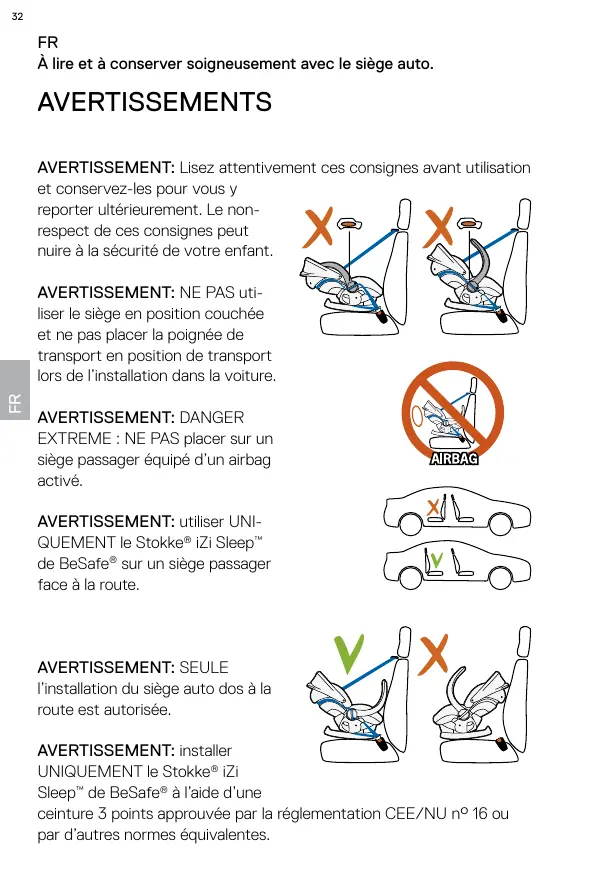 32

FR
À lire et à conserver soigneusement avec le siège auto.

AVERTISSEMENTS

AVERTISSEMENT: Lisez attentivement ces consignes avant utilisation et conservez-les pour vous y reporter ultérieurement. Le non-respect de ces consignes peut nuire à la sécurité de votre enfant.

AVERTISSEMENT: NE PAS utiliser le siège en position couchée et ne pas placer la poignée de transport en position de transport lors de l'installation dans la voiture.

FR

AVERTISSEMENT: DANGER EXTREME : NE PAS placer sur un siège passager équipé d'un airbag activé.

AIRBAG

AVERTISSEMENT: utiliser UNIQUEMENT le Stokke® iZi Sleep™ de BeSafe® sur un siège passager face à la route.

AVERTISSEMENT: SEULE l'installation du siège auto dos à la route est autorisée.

AVERTISSEMENT: installer UNIQUEMENT le Stokke® iZi Sleep™ de BeSafe® à l'aide d'une ceinture 3 points approuvée par la réglementation CEE/NU nº 16 ou par d'autres normes équivalentes.