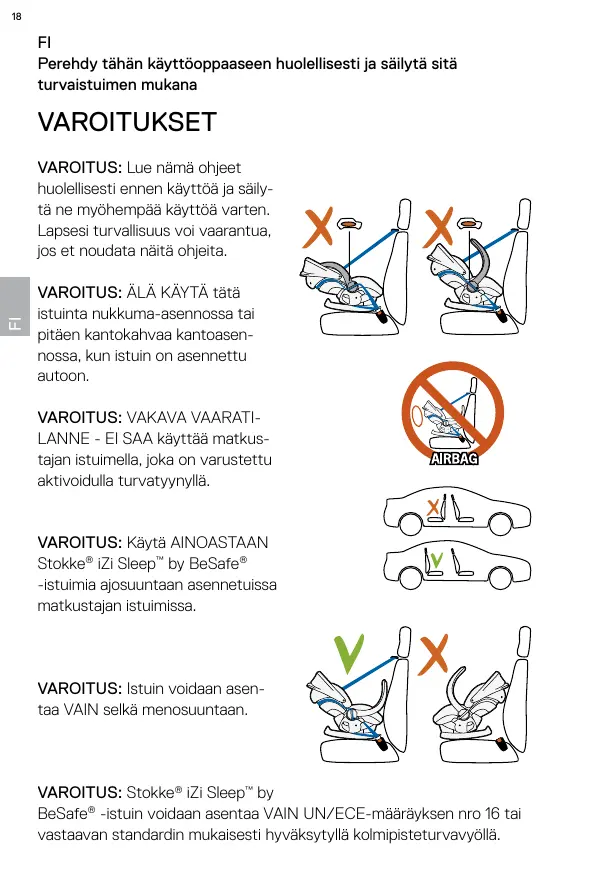 18

FI
Perehdy tähän käyttöoppaaseen huolellisesti ja säilytä sitä turvaistuimen mukana

VAROITUKSET

VAROITUS: Lue nämä ohjeet huolellisesti ennen käyttöä ja säilytä ne myöhempää käyttöä varten. Lapsesi turvallisuus voi vaarantua, jos et noudata näitä ohjeita.

FI

VAROITUS: ÄLÄ KÄYTÄ tätä istuinta nukkuma-asennossa tai pitäen kantokahvaa kantoasennossa, kun istuin on asennettu autoon.

VAROITUS: VAKAVA VAARATILANNE - EI SAA käyttää matkustajan istuimella, joka on varustettu aktivoidulla turvatyynyllä.

AIRBAG

VAROITUS: Käytä AINOASTAAN Stokke® iZi Sleep™ by BeSafe® -istuimia ajosuuntaan asennetuissa matkustajan istuimissa.

VAROITUS: Istuin voidaan asentaa VAIN selkä menosuuntaan.

VAROITUS: Stokke® iZi Sleep™ by BeSafe® -istuin voidaan asentaa VAIN UN/ECE-määräyksen nro 16 tai vastaavan standardin mukaisesti hyväksytyllä kolmipisteturvavyöllä.