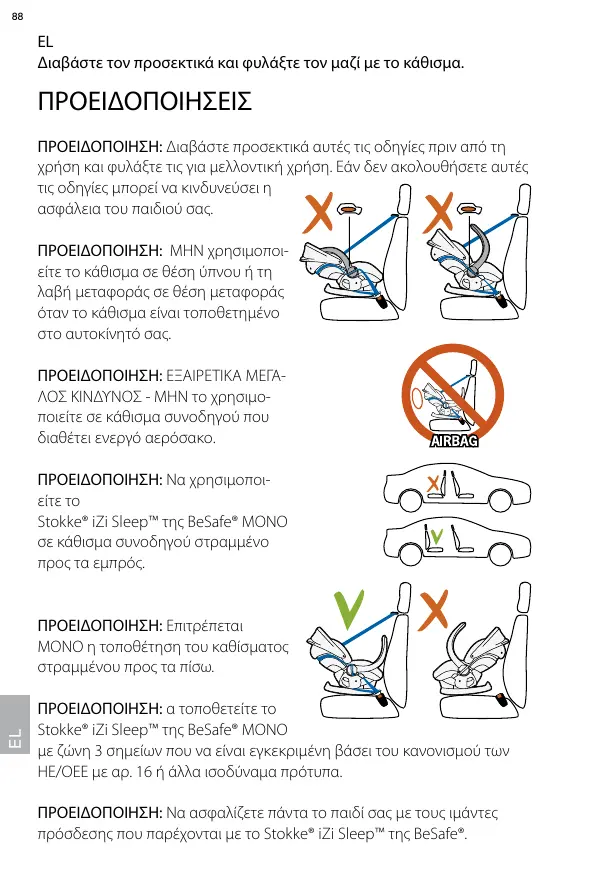 88

EL
Διαβάστε τον προσεκτικά και φυλάξτε τον μαζί με το κάθισμα.

ΠΡΟΕΙΔΟΠΟΙΗΣΕΙΣ

ΠΡΟΕΙΔΟΠΟΙΗΣΗ: Διαβάστε προσεκτικά αυτές τις οδηγίες πριν από τη χρήση και φυλάξτε τις για μελλοντική χρήση. Εάν δεν ακολουθήσετε αυτές τις οδηγίες μπορεί να κινδυνεύσει η ασφάλεια του παιδιού σας.

ΠΡΟΕΙΔΟΠΟΙΗΣΗ: ΜΗΝ χρησιμοποιείτε το κάθισμα σε θέση ύπνου ή τη λαβή μεταφοράς σε θέση μεταφοράς όταν το κάθισμα είναι τοποθετημένο στο αυτοκίνητό σας.

ΠΡΟΕΙΔΟΠΟΙΗΣΗ: ΕΞΑΙΡΕΤΙΚΑ ΜΕΓΑΛΟΣ ΚΙΝΔΥΝΟΣ - ΜΗΝ το χρησιμοποιείτε σε κάθισμα συνοδηγού που διαθέτει ενεργό αερόσακο.

AIRBAG

ΠΡΟΕΙΔΟΠΟΙΗΣΗ: Να χρησιμοποιείτε το Stokke® iZi Sleep™ της BeSafe® ΜΟΝΟ σε κάθισμα συνοδηγού στραμμένο προς τα εμπρός.

ΠΡΟΕΙΔΟΠΟΙΗΣΗ: Επιτρέπεται ΜΟΝΟ η τοποθέτηση του καθίσματος στραμμένου προς τα πίσω.

ΠΡΟΕΙΔΟΠΟΙΗΣΗ: α τοποθετείτε το Stokke® iZi Sleep™ της BeSafe® ΜΟΝΟ με ζώνη 3 σημείων που να είναι εγκεκριμένη βάσει του κανονισμού των ΗΕ/ΟΕΕ με αρ. 16 ή άλλα ισοδύναμα πρότυπα.

ΠΡΟΕΙΔΟΠΟΙΗΣΗ: Να ασφαλίζετε πάντα το παιδί σας με τους ιμάντες πρόσδεσης που παρέχονται με το Stokke® iZi Sleep™ της BeSafe®.

EL