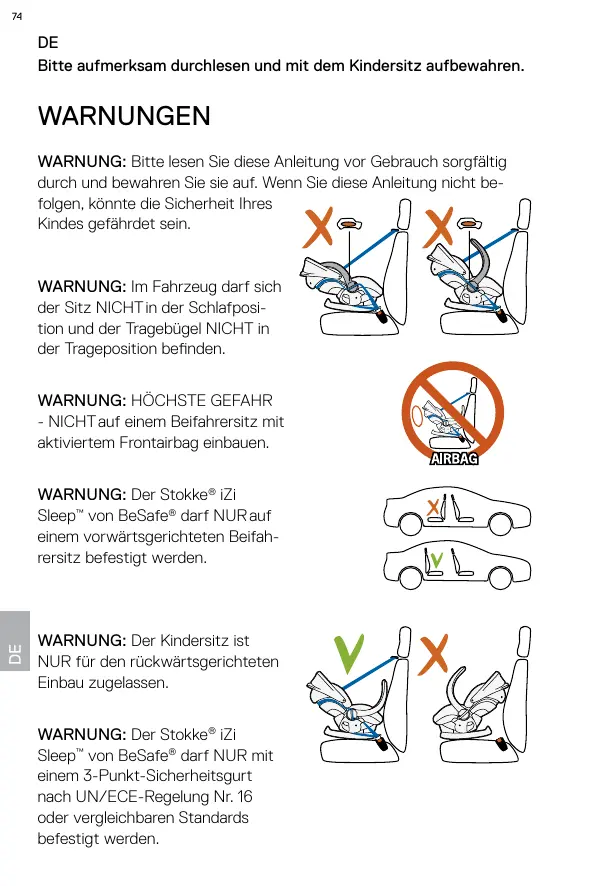 74

DE

Bitte aufmerksam durchlesen und mit dem Kindersitz aufbewahren.

WARNUNGEN

WARNUNG: Bitte lesen Sie diese Anleitung vor Gebrauch sorgfältig durch und bewahren Sie sie auf. Wenn Sie diese Anleitung nicht befolgen, könnte die Sicherheit Ihres Kindes gefährdet sein.

WARNUNG: Im Fahrzeug darf sich der Sitz NICHT in der Schlafposition und der Tragebügel NICHT in der Trageposition befinden.

WARNUNG: HÖCHSTE GEFAHR - NICHT auf einem Beifahrersitz mit aktiviertem Frontairbag einbauen.

AIRBAG

WARNUNG: Der Stokke® iZi Sleep™ von BeSafe® darf NUR auf einem vorwärtsgerichteten Beifahrersitz befestigt werden.

DE

WARNUNG: Der Kindersitz ist NUR für den rückwärtsgerichteten Einbau zugelassen.

WARNUNG: Der Stokke® iZi Sleep™ von BeSafe® darf NUR mit einem 3-Punkt-Sicherheitsgurt nach UN/ECE-Regelung Nr. 16 oder vergleichbaren Standards befestigt werden.