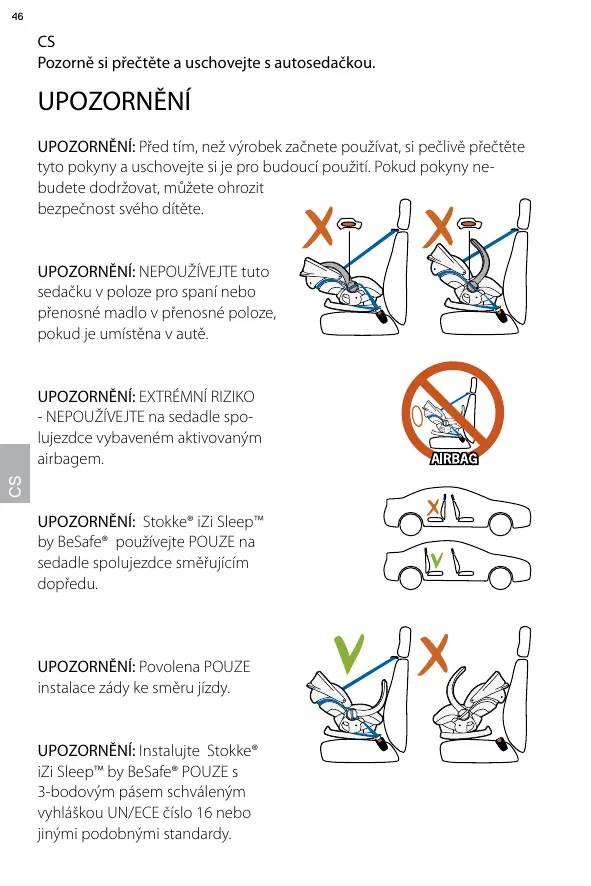 46

CS
Pozorně si přečtěte a uschovejte s autosedačkou.

UPOZORNĚNÍ

UPOZORNĚNÍ: Před tím, než výrobek začnete používat, si pečlivě přečtěte tyto pokyny a uschovejte si je pro budoucí použití. Pokud pokyny nebudete dodržovat, můžete ohrozit bezpečnost svého dítěte.

UPOZORNĚNÍ: NEPOUŽÍVEJTE tuto sedačku v poloze pro spaní nebo přenosné madlo v přenosné poloze, pokud je umístěna v autě.

UPOZORNĚNÍ: EXTRÉMNÍ RIZIKO - NEPOUŽÍVEJTE na sedadle spolujezdce vybaveném aktivovaným airbagem.

AIRBAG

CS

UPOZORNĚNÍ: Stokke® iZi Sleep™ by BeSafe® používejte POUZE na sedadle spolujezdce směřujícím dopředu.

UPOZORNĚNÍ: Povolena POUZE instalace zády ke směru jízdy.

UPOZORNĚNÍ: Instalujte Stokke® iZi Sleep™ by BeSafe® POUZE s 3-bodovým pásem schváleným vyhláškou UN/ECE číslo 16 nebo jinými podobnými standardy.