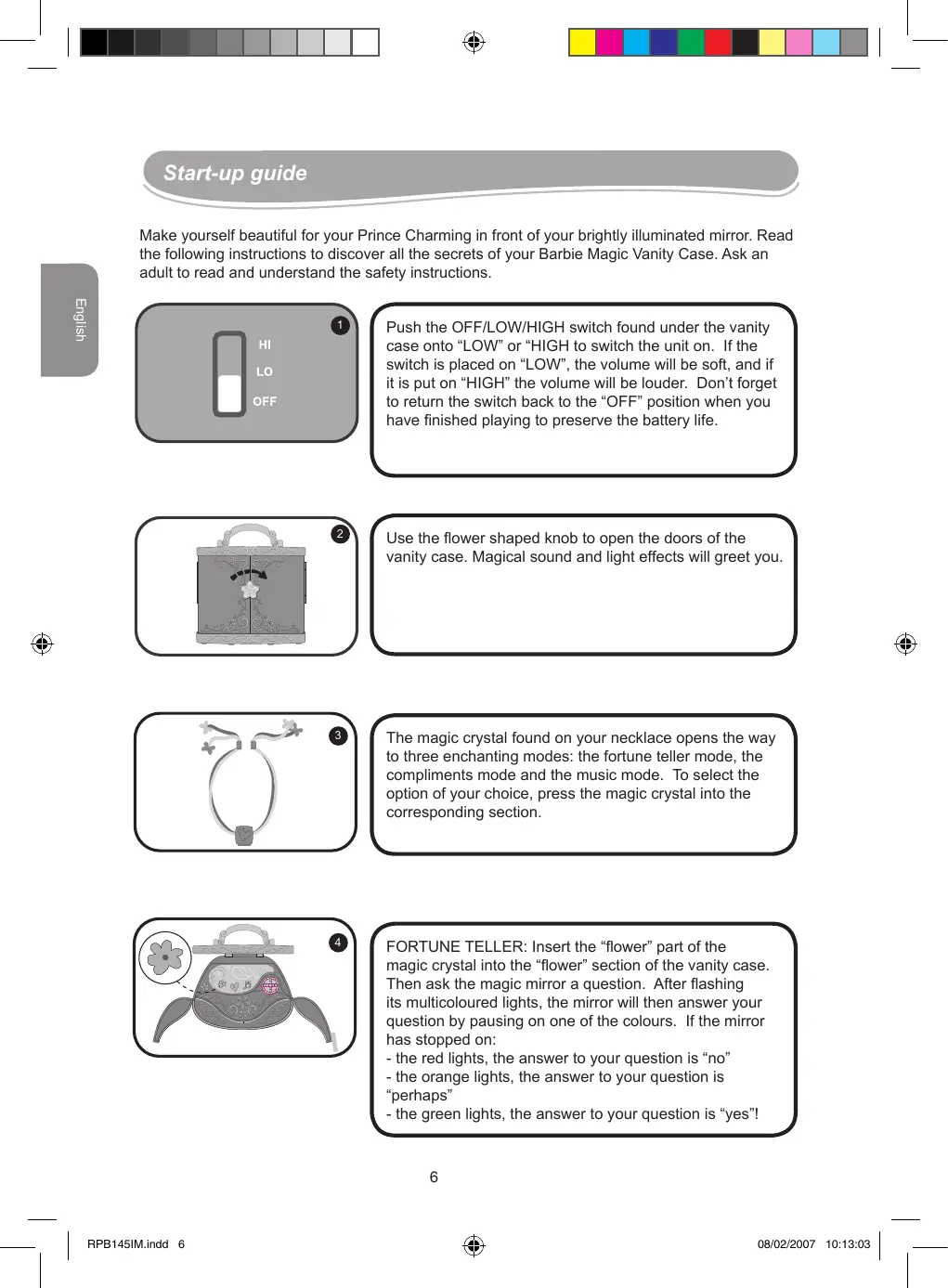 Start-up guide

Make yourself beautiful for your Prince Charming in front of your brightly illuminated mirror. Read the following instructions to discover all the secrets of your Barbie Magic Vanity Case. Ask an adult to read and understand the safety instructions.

English

1

HI
LO
OFF

Push the OFF/LOW/HIGH switch found under the vanity case onto “LOW” or “HIGH to switch the unit on. If the switch is placed on “LOW”, the volume will be soft, and if it is put on “HIGH” the volume will be louder. Don’t forget to return the switch back to the “OFF” position when you have finished playing to preserve the battery life.

2

Use the flower shaped knob to open the doors of the vanity case. Magical sound and light effects will greet you.

3

The magic crystal found on your necklace opens the way to three enchanting modes: the fortune teller mode, the compliments mode and the music mode. To select the option of your choice, press the magic crystal into the corresponding section.

4

FORTUNE TELLER: Insert the “flower” part of the magic crystal into the “flower” section of the vanity case. Then ask the magic mirror a question. After flashing its multicoloured lights, the mirror will then answer your question by pausing on one of the colours. If the mirror has stopped on:
- the red lights, the answer to your question is “no”
- the orange lights, the answer to your question is “perhaps”
- the green lights, the answer to your question is “yes”!

6

RPB145IM.indd 6 08/02/2007 10:13:03