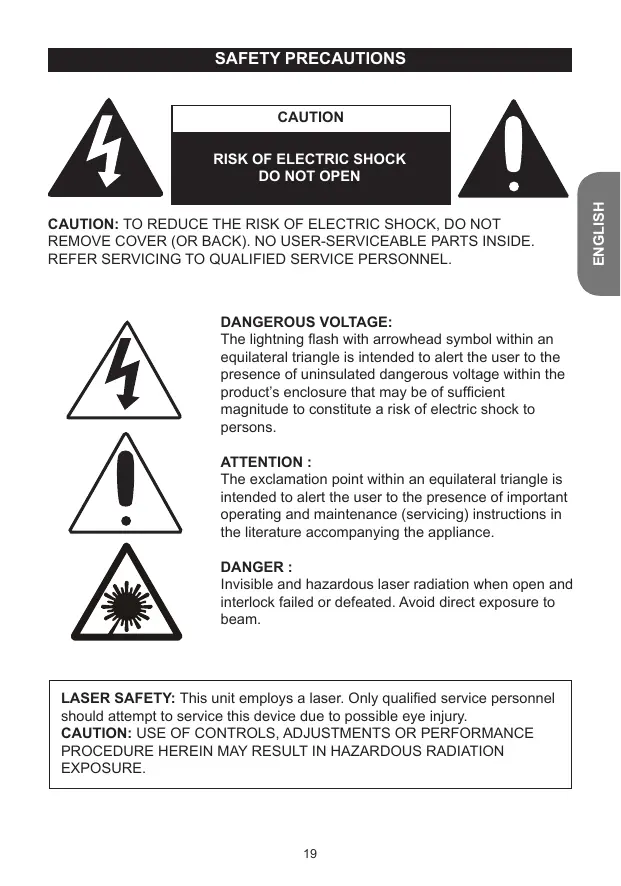 SAFETY PRECAUTIONS

CAUTION

RISK OF ELECTRIC SHOCK
DO NOT OPEN

ENGLISH

CAUTION: TO REDUCE THE RISK OF ELECTRIC SHOCK, DO NOT REMOVE COVER (OR BACK). NO USER-SERVICEABLE PARTS INSIDE. REFER SERVICING TO QUALIFIED SERVICE PERSONNEL.

DANGEROUS VOLTAGE:
The lightning flash with arrowhead symbol within an equilateral triangle is intended to alert the user to the presence of uninsulated dangerous voltage within the product's enclosure that may be of sufficient magnitude to constitute a risk of electric shock to persons.

ATTENTION :
The exclamation point within an equilateral triangle is intended to alert the user to the presence of important operating and maintenance (servicing) instructions in the literature accompanying the appliance.

DANGER :
Invisible and hazardous laser radiation when open and interlock failed or defeated. Avoid direct exposure to beam.

LASER SAFETY: This unit employs a laser. Only qualified service personnel should attempt to service this device due to possible eye injury.
CAUTION: USE OF CONTROLS, ADJUSTMENTS OR PERFORMANCE PROCEDURE HEREIN MAY RESULT IN HAZARDOUS RADIATION EXPOSURE.

19