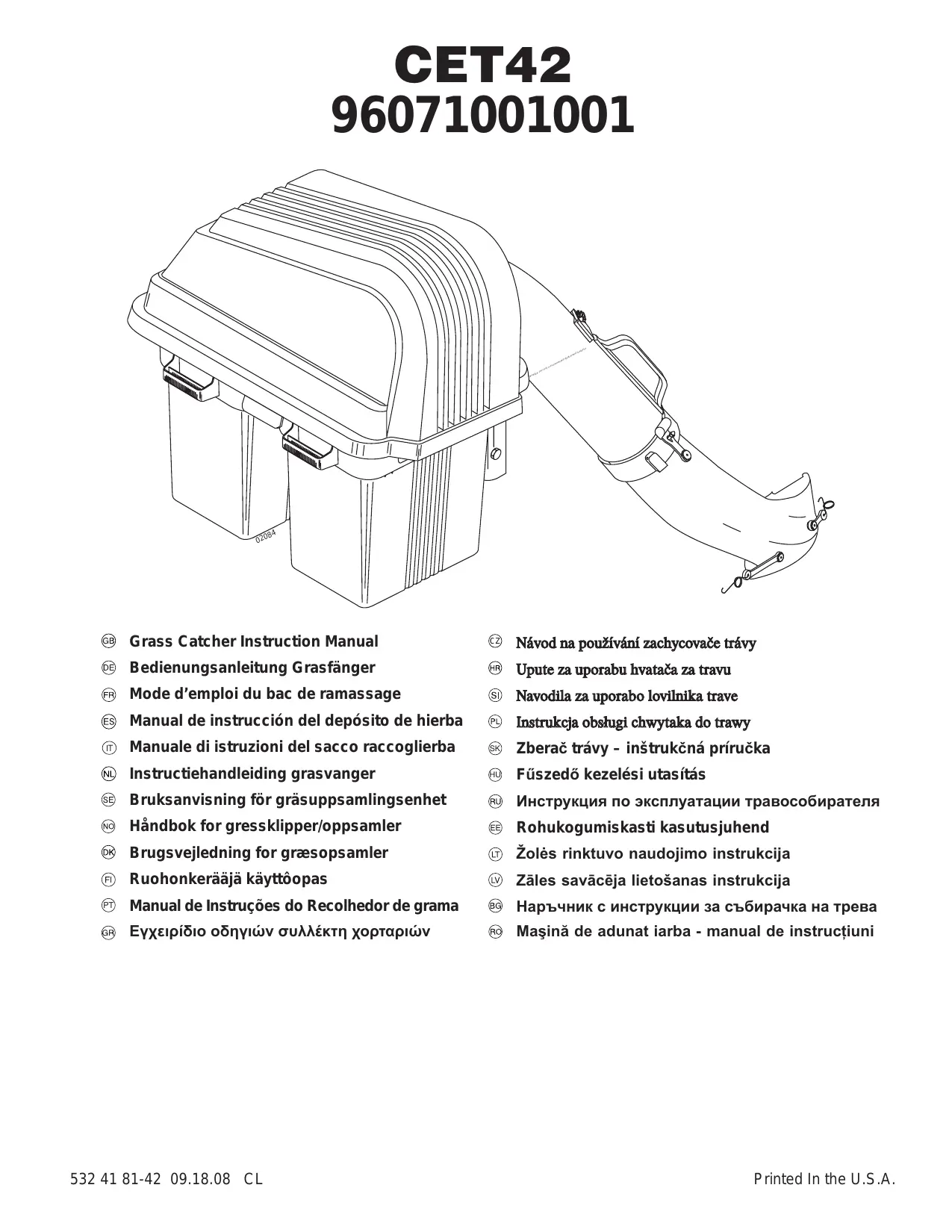 CET42
96071001001

02084

GB Grass Catcher Instruction Manual
DE Bedienungsanleitung Grasfänger
FR Mode d'emploi du bac de ramassage
ES Manual de instrucción del depósito de hierba
IT Manuale di istruzioni del sacco raccoglierba
NL Instructiehandleiding grasvanger
SE Bruksanvisning för gräsuppsamlingsenhet
NO Håndbok for gressklipper/oppsamler
DK Brugsvejledning for græsopsamler
FI Ruohonkerääjä käyttôopas
PT Manual de Instruções do Recolhedor de grama
GR Εγχειρίδιο οδηγιών συλλέκτη χορταριών

CZ Návod na používání zachycovače trávy
HR Upute za uporabu hvatača za travu
SI Navodila za uporabo lovilnika trave
PL Instrukcja obsługi chwytaka do trawy
SK Zberač trávy – inštrukčná príručka
HU Fűszedő kezelési utasítás
RU Инструкция по эксплуатации травособирателя
EE Rohukogumiskasti kasutusjuhend
LT Žolės rinktuvo naudojimo instrukcija
LV Zāles savācēja lietošanas instrukcija
BG Наръчник с инструкции за събирачка на трева
RO Maşină de adunat iarba - manual de instrucțiuni

532 41 81-42 09.18.08 CL

Printed In the U.S.A.