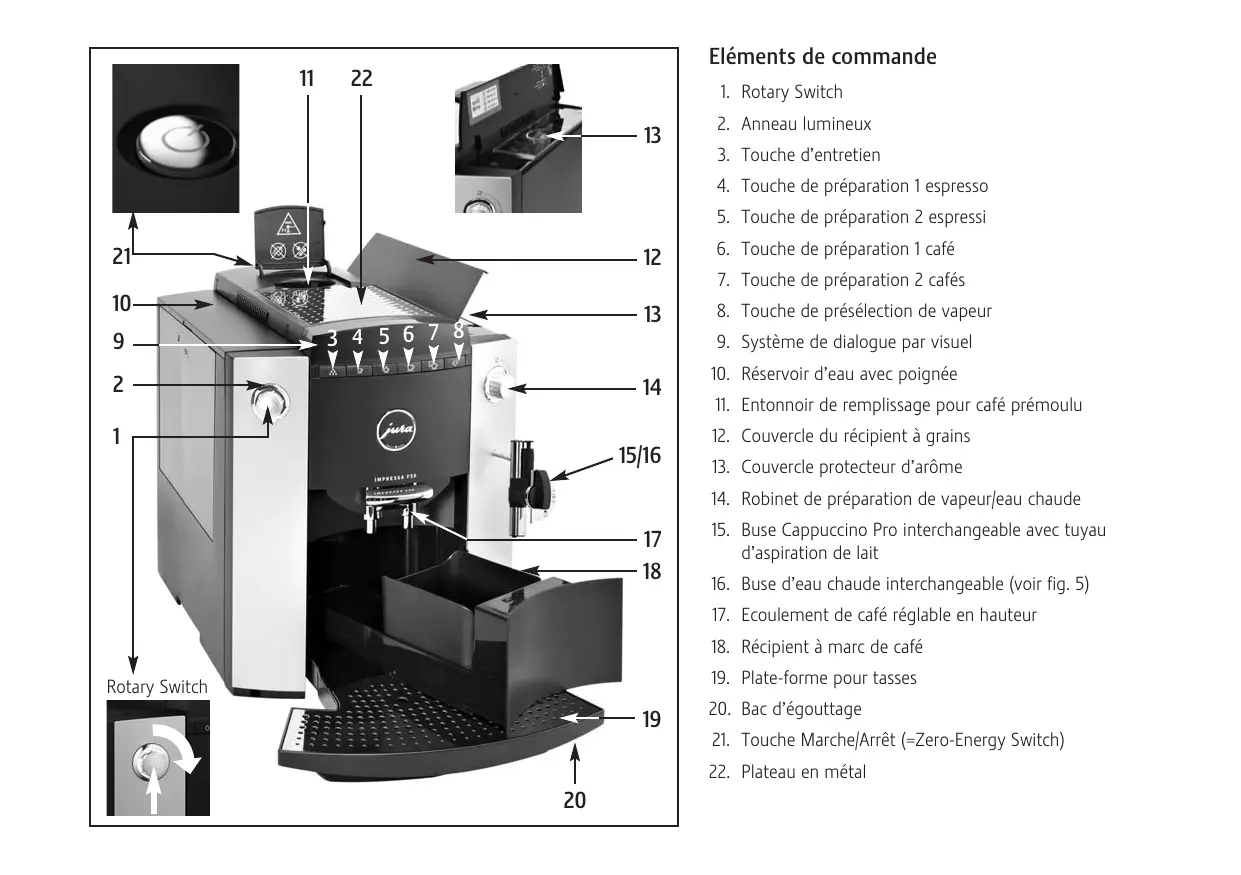 11 22

13

21

12

10

13

9

3 4 5 6 7 8

2

14

1

jura

IMPRESSA F50

15/16

17

18

Rotary Switch

19

20

Eléments de commande

1. Rotary Switch
2. Anneau lumineux
3. Touche d'entretien
4. Touche de préparation 1 espresso
5. Touche de préparation 2 espressi
6. Touche de préparation 1 café
7. Touche de préparation 2 cafés
8. Touche de présélection de vapeur
9. Système de dialogue par visuel
10. Réservoir d'eau avec poignée
11. Entonnoir de remplissage pour café prémoulu
12. Couvercle du récipient à grains
13. Couvercle protecteur d'arôme
14. Robinet de préparation de vapeur/eau chaude
15. Buse Cappuccino Pro interchangeable avec tuyau d'aspiration de lait
16. Buse d'eau chaude interchangeable (voir fig. 5)
17. Ecoulement de café réglable en hauteur
18. Récipient à marc de café
19. Plate-forme pour tasses
20. Bac d'égouttage
21. Touche Marche/Arrêt (=Zero-Energy Switch)
22. Plateau en métal