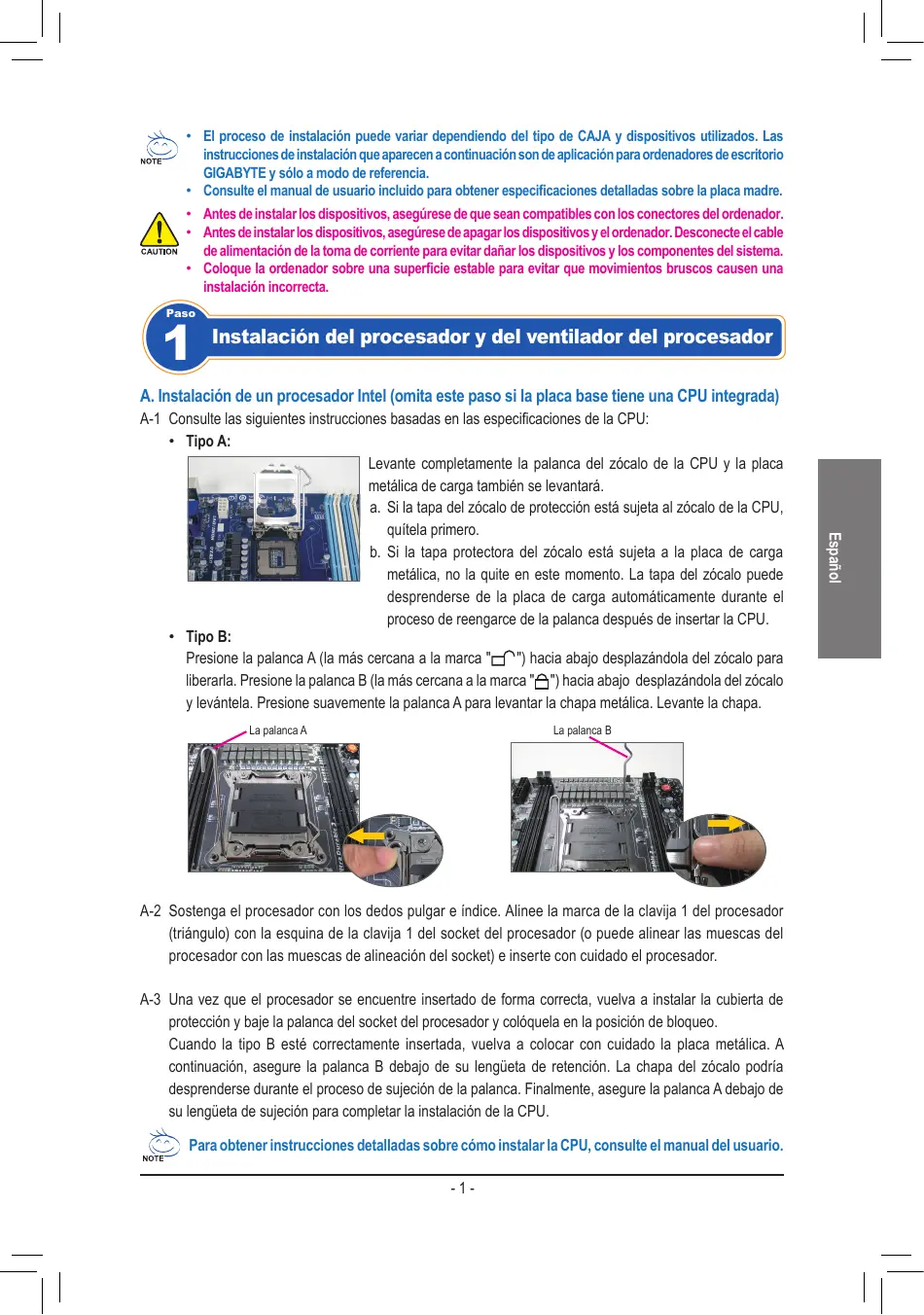 NOTE

• El proceso de instalación puede variar dependiendo del tipo de CAJA y dispositivos utilizados. Las instrucciones de instalación que aparecen a continuación son de aplicación para ordenadores de escritorio GIGABYTE y sólo a modo de referencia.
• Consulte el manual de usuario incluido para obtener especificaciones detalladas sobre la placa madre.

CAUTION

• Antes de instalar los dispositivos, asegúrese de que sean compatibles con los conectores del ordenador.
• Antes de instalar los dispositivos, asegúrese de apagar los dispositivos y el ordenador. Desconecte el cable de alimentación de la toma de corriente para evitar dañar los dispositivos y los componentes del sistema.
• Coloque la ordenador sobre una superficie estable para evitar que movimientos bruscos causen una instalación incorrecta.

Paso 1 Instalación del procesador y del ventilador del procesador

A. Instalación de un procesador Intel (omita este paso si la placa base tiene una CPU integrada)

A-1 Consulte las siguientes instrucciones basadas en las especificaciones de la CPU:

• Tipo A:

Levante completamente la palanca del zócalo de la CPU y la placa metálica de carga también se levantará.

a. Si la tapa del zócalo de protección está sujeta al zócalo de la CPU, quítela primero.

b. Si la tapa protectora del zócalo está sujeta a la placa de carga metálica, no la quite en este momento. La tapa del zócalo puede desprenderse de la placa de carga automáticamente durante el proceso de reengarce de la palanca después de insertar la CPU.

• Tipo B:

Presione la palanca A (la más cercana a la marca "") hacia abajo desplazándola del zócalo para liberarla. Presione la palanca B (la más cercana a la marca "") hacia abajo desplazándola del zócalo y levántela. Presione suavemente la palanca A para levantar la chapa metálica. Levante la chapa.

La palanca A

La palanca B

A-2 Sostenga el procesador con los dedos pulgar e índice. Alinee la marca de la clavija 1 del procesador (triángulo) con la esquina de la clavija 1 del socket del procesador (o puede alinear las muescas del procesador con las muescas de alineación del socket) e inserte con cuidado el procesador.

A-3 Una vez que el procesador se encuentre insertado de forma correcta, vuelva a instalar la cubierta de protección y baje la palanca del socket del procesador y colóquela en la posición de bloqueo.

Cuando la tipo B esté correctamente insertada, vuelva a colocar con cuidado la placa metálica. A continuación, asegure la palanca B debajo de su lengüeta de retención. La chapa del zócalo podría desprenderse durante el proceso de sujeción de la palanca. Finalmente, asegure la palanca A debajo de su lengüeta de sujeción para completar la instalación de la CPU.

NOTE

Para obtener instrucciones detalladas sobre cómo instalar la CPU, consulte el manual del usuario.

Español

- 1 -