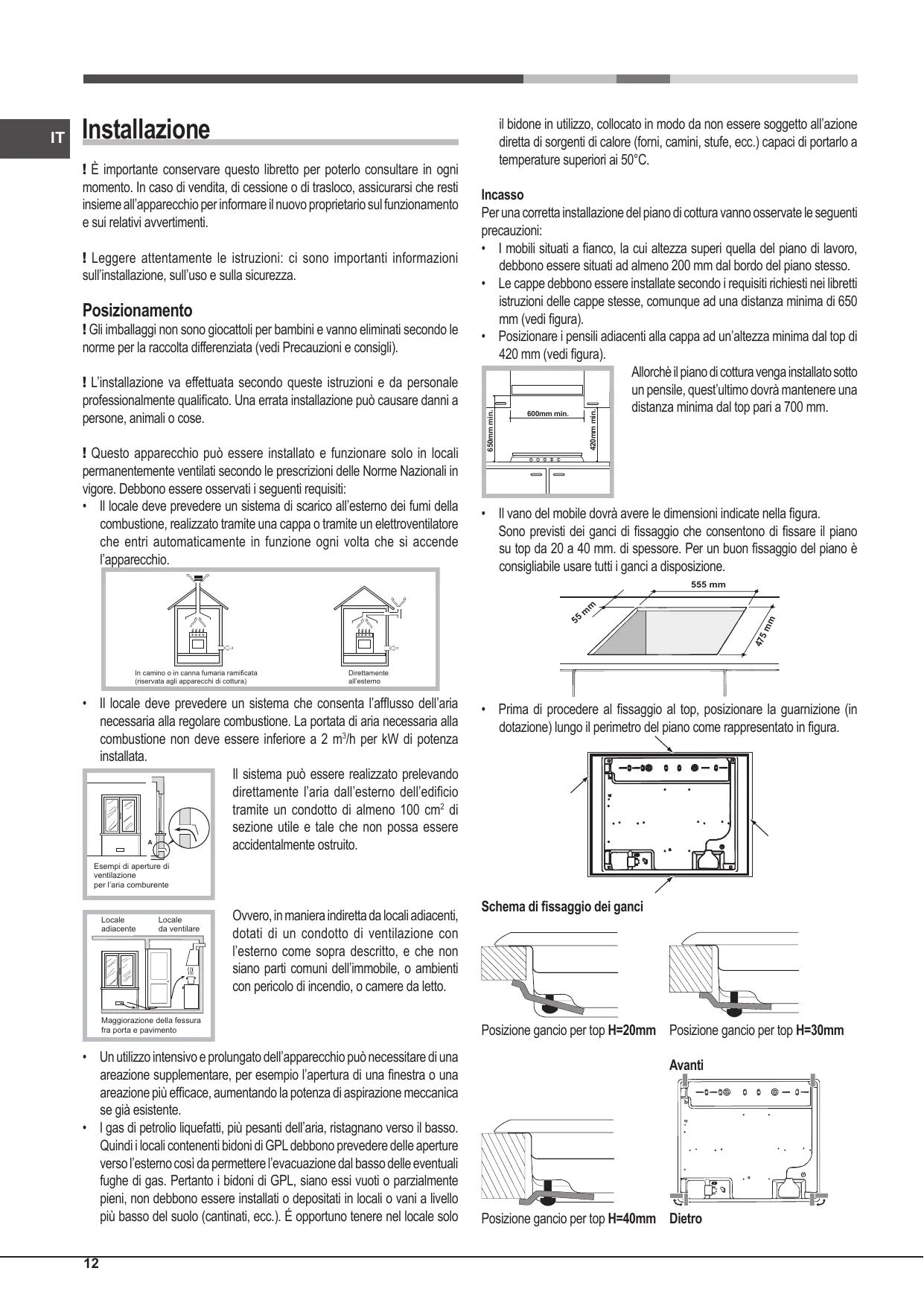 IT

Installazione

! È importante conservare questo libretto per poterlo consultare in ogni momento. In caso di vendita, di cessione o di trasloco, assicurarsi che resti insieme all'apparecchio per informare il nuovo proprietario sul funzionamento e sui relativi avvertimenti.

! Leggere attentamente le istruzioni: ci sono importanti informazioni sull'installazione, sull'uso e sulla sicurezza.

Posizionamento

! Gli imballaggi non sono giocattoli per bambini e vanno eliminati secondo le norme per la raccolta differenziata (vedi Precauzioni e consigli).

! L'installazione va effettuata secondo queste istruzioni e da personale professionalmente qualificato. Una errata installazione può causare danni a persone, animali o cose.

! Questo apparecchio può essere installato e funzionare solo in locali permanentemente ventilati secondo le prescrizioni delle Norme Nazionali in vigore. Debbono essere osservati i seguenti requisiti:

• Il locale deve prevedere un sistema di scarico all'esterno dei fumi della combustione, realizzato tramite una cappa o tramite un elettroventilatore che entri automaticamente in funzione ogni volta che si accende l'apparecchio.

In camino o in canna fumaria ramificata (riservata agli apparecchi di cottura)

Direttamente all'esterno

• Il locale deve prevedere un sistema che consenta l'afflusso dell'aria necessaria alla regolare combustione. La portata di aria necessaria alla combustione non deve essere inferiore a 2 $m^3$/h per kW di potenza installata.

A

Esempi di aperture di ventilazione per l'aria comburente

Il sistema può essere realizzato prelevando direttamente l'aria dall'esterno dell'edificio tramite un condotto di almeno 100 $cm^2$ di sezione utile e tale che non possa essere accidentalmente ostruito.

Locale adiacente

Locale da ventilare

Maggiorazione della fessura fra porta e pavimento

Ovvero, in maniera indiretta da locali adiacenti, dotati di un condotto di ventilazione con l'esterno come sopra descritto, e che non siano parti comuni dell'immobile, o ambienti con pericolo di incendio, o camere da letto.

• Un utilizzo intensivo e prolungato dell'apparecchio può necessitare di una areazione supplementare, per esempio l'apertura di una finestra o una areazione più efficace, aumentando la potenza di aspirazione meccanica se già esistente.

• I gas di petrolio liquefatti, più pesanti dell'aria, ristagnano verso il basso. Quindi i locali contenenti bidoni di GPL debbono prevedere delle aperture verso l'esterno così da permettere l'evacuazione dal basso delle eventuali fughe di gas. Pertanto i bidoni di GPL, siano essi vuoti o parzialmente pieni, non debbono essere installati o depositati in locali o vani a livello più basso del suolo (cantinati, ecc.). É opportuno tenere nel locale solo il bidone in utilizzo, collocato in modo da non essere soggetto all'azione diretta di sorgenti di calore (forni, camini, stufe, ecc.) capaci di portarlo a temperature superiori ai 50°C.

Incasso

Per una corretta installazione del piano di cottura vanno osservate le seguenti precauzioni:

• I mobili situati a fianco, la cui altezza superi quella del piano di lavoro, debbono essere situati ad almeno 200 mm dal bordo del piano stesso.

• Le cappe debbono essere installate secondo i requisiti richiesti nei libretti istruzioni delle cappe stesse, comunque ad una distanza minima di 650 mm (vedi figura).

• Posizionare i pensili adiacenti alla cappa ad un'altezza minima dal top di 420 mm (vedi figura).

650mm min.

600mm min.

420mm min.

Allorchè il piano di cottura venga installato sotto un pensile, quest'ultimo dovrà mantenere una distanza minima dal top pari a 700 mm.

• Il vano del mobile dovrà avere le dimensioni indicate nella figura. Sono previsti dei ganci di fissaggio che consentono di fissare il piano su top da 20 a 40 mm. di spessore. Per un buon fissaggio del piano è consigliabile usare tutti i ganci a disposizione.

555 mm

55 mm

475 mm

• Prima di procedere al fissaggio al top, posizionare la guarnizione (in dotazione) lungo il perimetro del piano come rappresentato in figura.

Schema di fissaggio dei ganci

Posizione gancio per top H=20mm

Posizione gancio per top H=30mm

Avanti

Posizione gancio per top H=40mm

Dietro

12