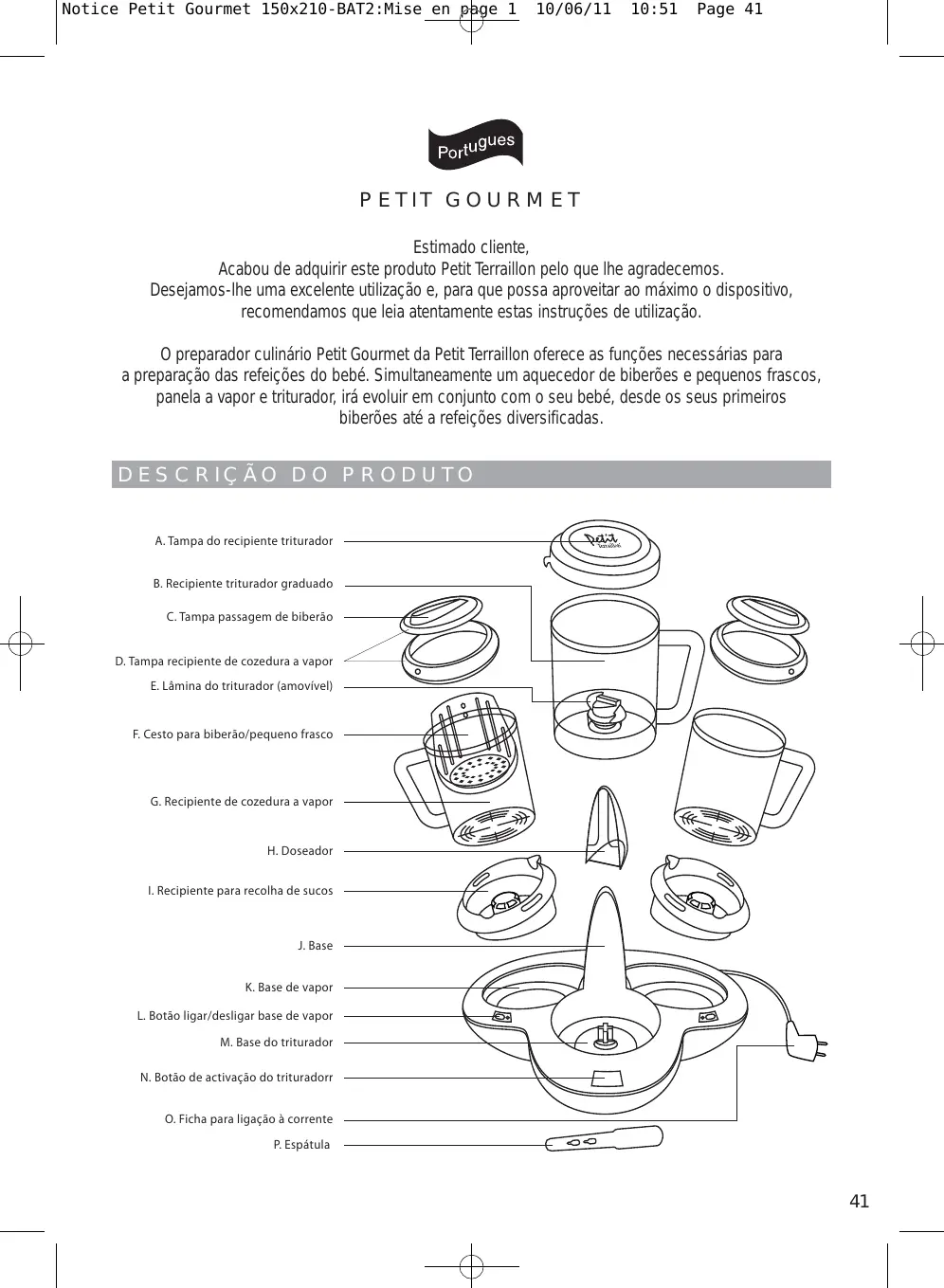 Notice Petit Gourmet 150x210-BAT2:Mise en page 1 10/06/11 10:51 Page 41

Portugues

PETIT GOURMET

Estimado cliente,
Acabou de adquirir este produto Petit Terraillon pelo que lhe agradecemos.
Desejamos-lhe uma excelente utilização e, para que possa aproveitar ao máximo o dispositivo, recomendamos que leia atentamente estas instruções de utilização.

O preparador culinário Petit Gourmet da Petit Terraillon oferece as funções necessárias para a preparação das refeições do bebé. Simultaneamente um aquecedor de biberões e pequenos frascos, panela a vapor e triturador, irá evoluir em conjunto com o seu bebé, desde os seus primeiros biberões até a refeições diversificadas.

DESCRIÇÃO DO PRODUTO

A. Tampa do recipiente triturador
B. Recipiente triturador graduado
C. Tampa passagem de biberão
D. Tampa recipiente de cozedura a vapor
E. Lâmina do triturador (amovível)
F. Cesto para biberão/pequeno frasco
G. Recipiente de cozedura a vapor
H. Doseador
I. Recipiente para recolha de sucos
J. Base
K. Base de vapor
L. Botão ligar/desligar base de vapor
M. Base do triturador
N. Botão de activação do trituradorr
O. Ficha para ligação à corrente
P. Espátula

Petit Terraillon

41