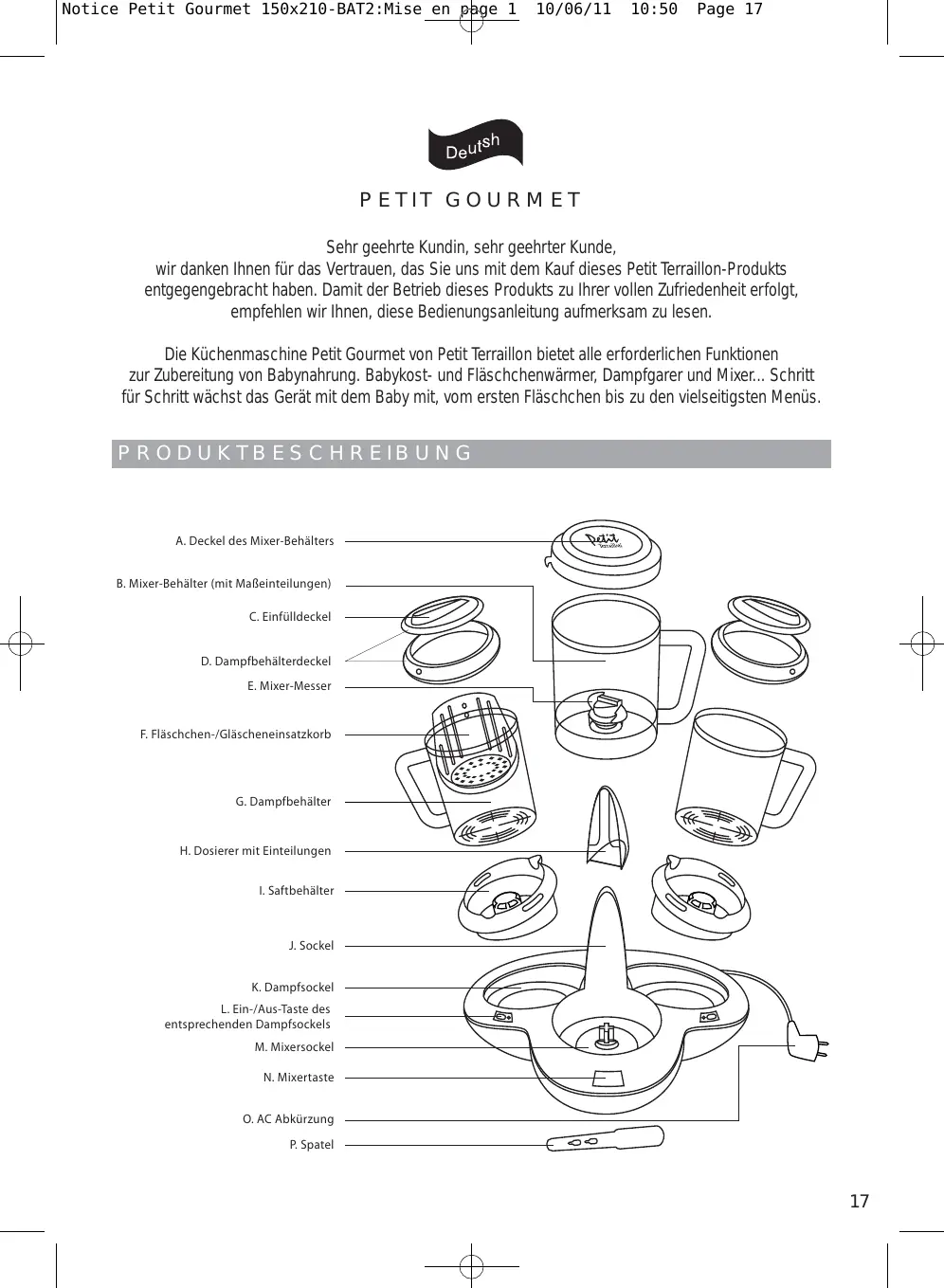 Notice Petit Gourmet 150x210-BAT2:Mise en page 1 10/06/11 10:50 Page 17

Deutsh

PETIT GOURMET

Sehr geehrte Kundin, sehr geehrter Kunde,
wir danken Ihnen für das Vertrauen, das Sie uns mit dem Kauf dieses Petit Terraillon-Produkts entgegengebracht haben. Damit der Betrieb dieses Produkts zu Ihrer vollen Zufriedenheit erfolgt, empfehlen wir Ihnen, diese Bedienungsanleitung aufmerksam zu lesen.

Die Küchenmaschine Petit Gourmet von Petit Terraillon bietet alle erforderlichen Funktionen zur Zubereitung von Babynahrung. Babykost- und Fläschchenwärmer, Dampfgarer und Mixer... Schritt für Schritt wächst das Gerät mit dem Baby mit, vom ersten Fläschchen bis zu den vielseitigsten Menüs.

PRODUKTBESCHREIBUNG

A. Deckel des Mixer-Behälters
B. Mixer-Behälter (mit Maßeinteilungen)
C. Einfülldeckel
D. Dampfbehälterdeckel
E. Mixer-Messer
F. Fläschchen-/Gläscheneinsatzkorb
G. Dampfbehälter
H. Dosierer mit Einteilungen
I. Saftbehälter
J. Sockel
K. Dampfsockel
L. Ein-/Aus-Taste des entsprechenden Dampfsockels
M. Mixersockel
N. Mixertaste
O. AC Abkürzung
P. Spatel

Petit Terraillon

17