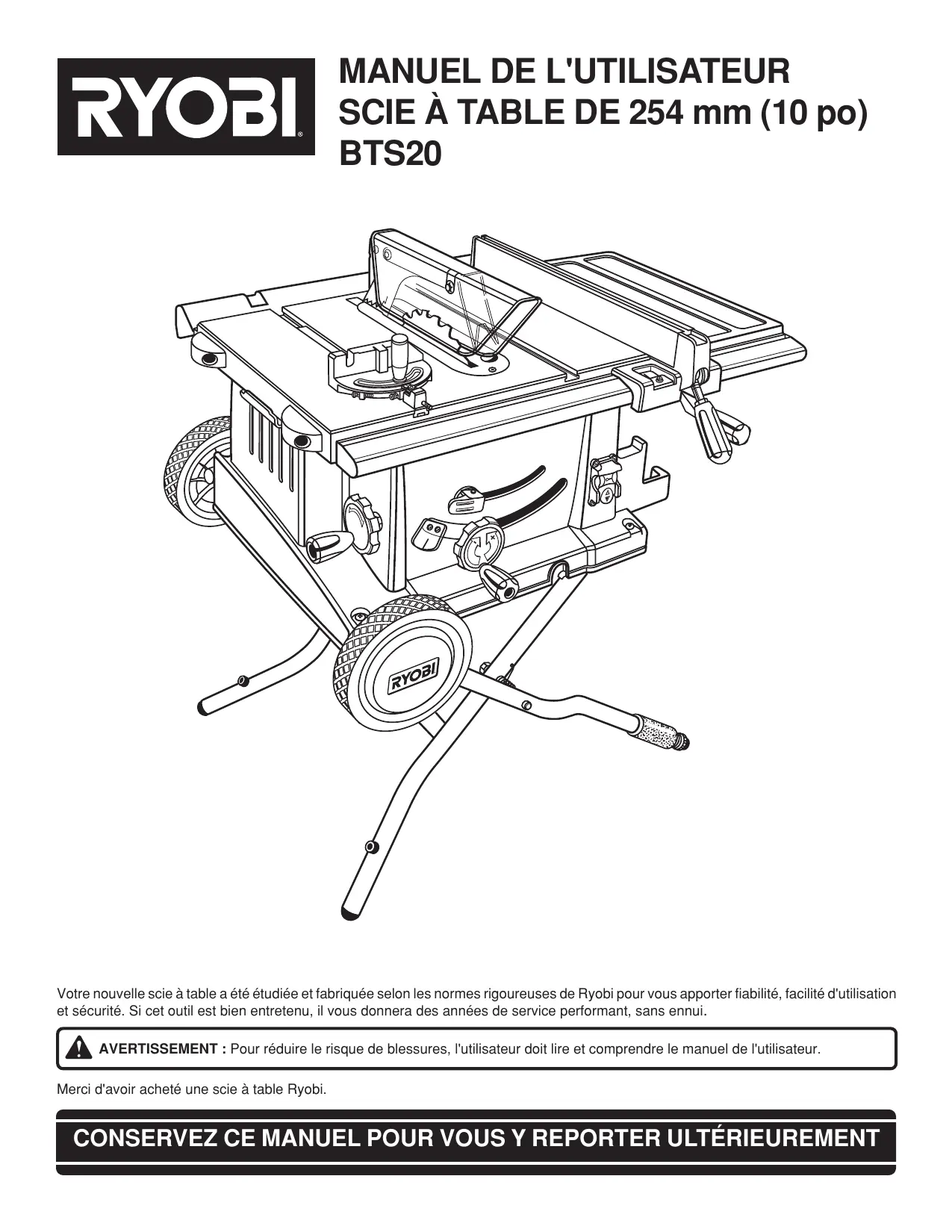 RYOBI

MANUEL DE L'UTILISATEUR
SCIE À TABLE DE 254 mm (10 po)
BTS20

RYOBI

Votre nouvelle scie à table a été étudiée et fabriquée selon les normes rigoureuses de Ryobi pour vous apporter fiabilité, facilité d'utilisation et sécurité. Si cet outil est bien entretenu, il vous donnera des années de service performant, sans ennui.

AVERTISSEMENT : Pour réduire le risque de blessures, l'utilisateur doit lire et comprendre le manuel de l'utilisateur.

Merci d'avoir acheté une scie à table Ryobi.

CONSERVEZ CE MANUEL POUR VOUS Y REPORTER ULTÉRIEUREMENT