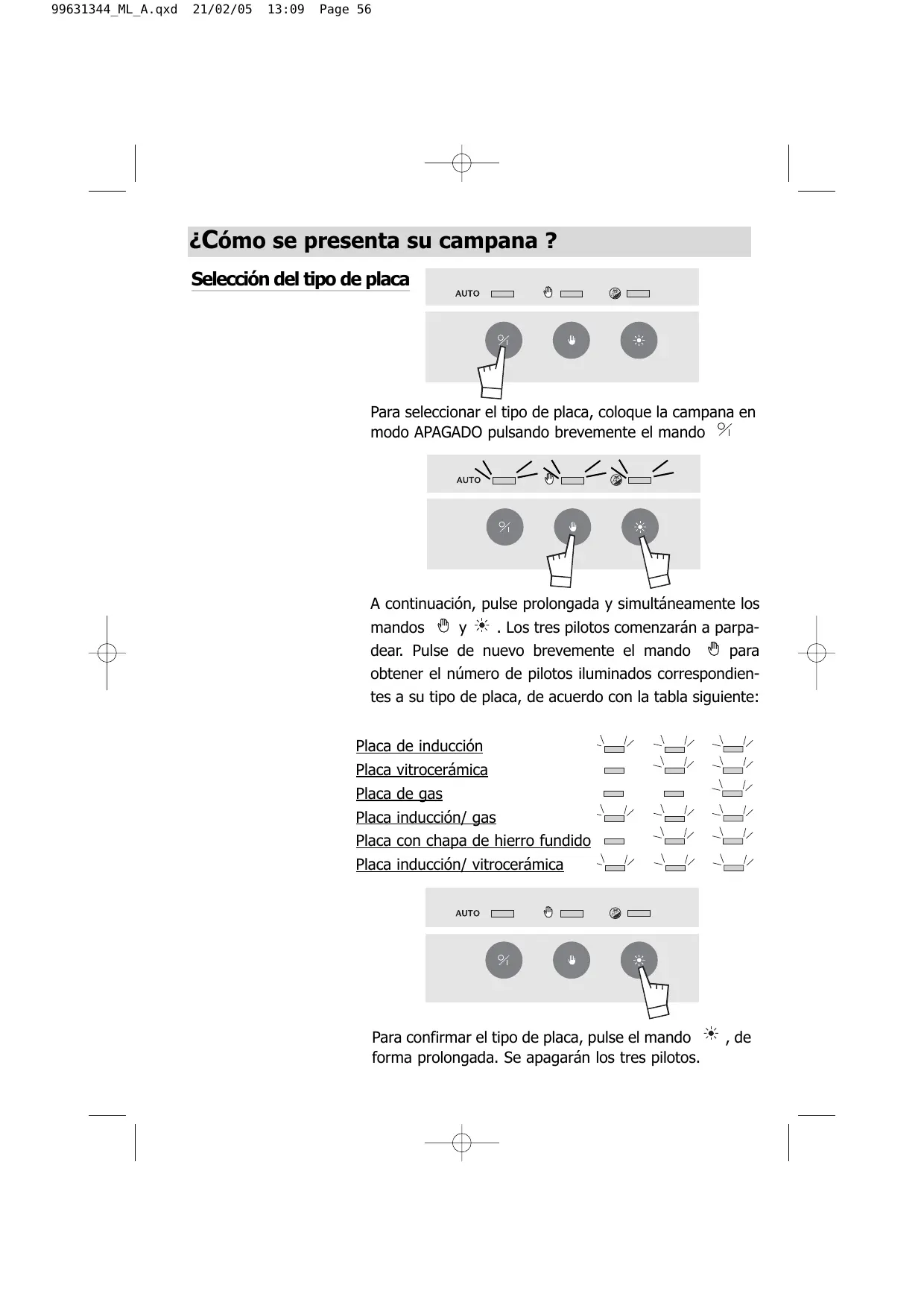 99631344_ML_A.qxd 21/02/05 13:09 Page 56

¿Cómo se presenta su campana ?

Selección del tipo de placa

AUTO

Para seleccionar el tipo de placa, coloque la campana en modo APAGADO pulsando brevemente el mando

AUTO

A continuación, pulse prolongada y simultáneamente los mandos y . Los tres pilotos comenzarán a parpadear. Pulse de nuevo brevemente el mando para obtener el número de pilotos iluminados correspondientes a su tipo de placa, de acuerdo con la tabla siguiente:

Placa de inducción
Placa vitrocerámica
Placa de gas
Placa inducción/ gas
Placa con chapa de hierro fundido
Placa inducción/ vitrocerámica

AUTO

Para confirmar el tipo de placa, pulse el mando , de forma prolongada. Se apagarán los tres pilotos.