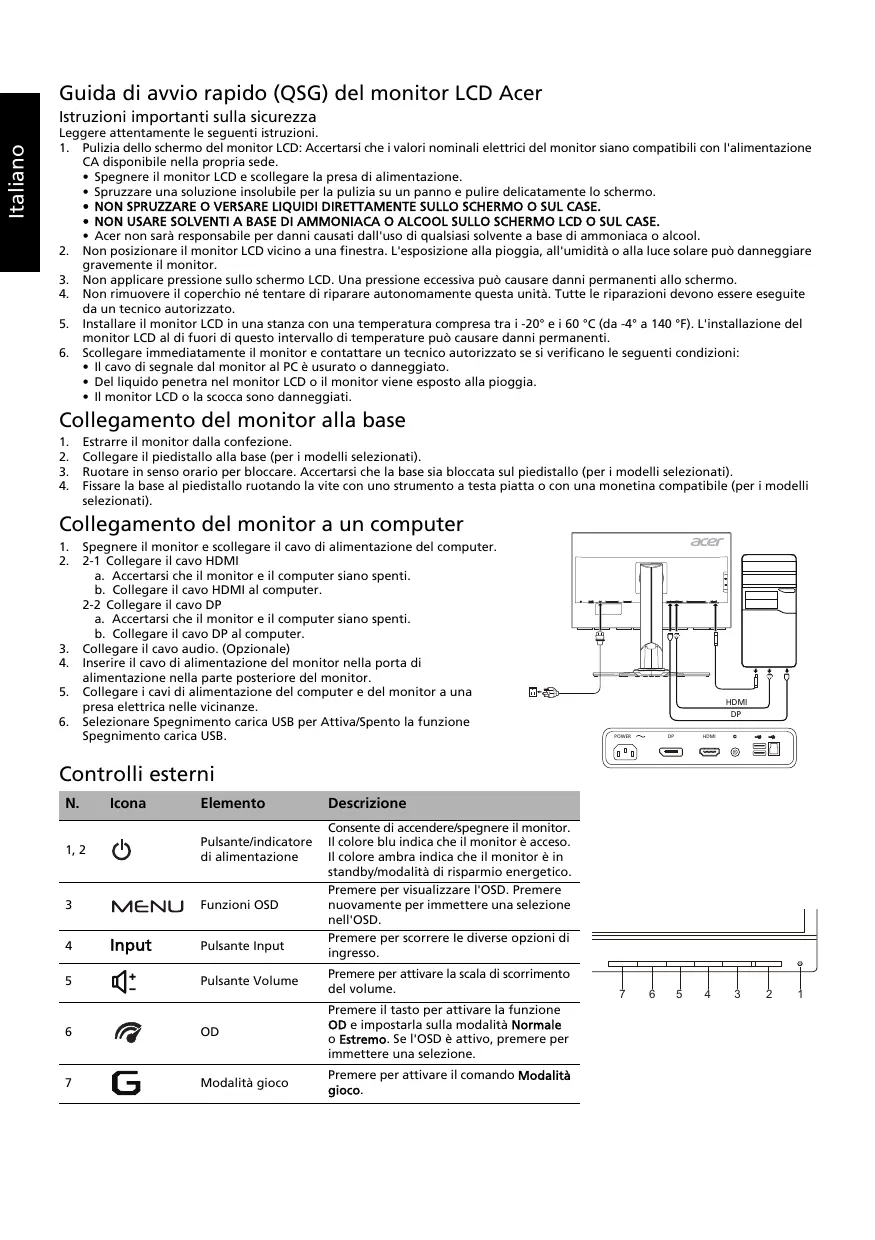 Italiano

Guida di avvio rapido (QSG) del monitor LCD Acer

Istruzioni importanti sulla sicurezza
Leggere attentamente le seguenti istruzioni.
1. Pulizia dello schermo del monitor LCD: Accertarsi che i valori nominali elettrici del monitor siano compatibili con l'alimentazione CA disponibile nella propria sede.
• Spegnere il monitor LCD e scollegare la presa di alimentazione.
• Spruzzare una soluzione insolubile per la pulizia su un panno e pulire delicatamente lo schermo.
• NON SPRUZZARE O VERSARE LIQUIDI DIRETTAMENTE SULLO SCHERMO O SUL CASE.
• NON USARE SOLVENTI A BASE DI AMMONIACA O ALCOOL SULLO SCHERMO LCD O SUL CASE.
• Acer non sarà responsabile per danni causati dall'uso di qualsiasi solvente a base di ammoniaca o alcool.
2. Non posizionare il monitor LCD vicino a una finestra. L'esposizione alla pioggia, all'umidità o alla luce solare può danneggiare gravemente il monitor.
3. Non applicare pressione sullo schermo LCD. Una pressione eccessiva può causare danni permanenti allo schermo.
4. Non rimuovere il coperchio né tentare di riparare autonomamente questa unità. Tutte le riparazioni devono essere eseguite da un tecnico autorizzato.
5. Installare il monitor LCD in una stanza con una temperatura compresa tra i -20° e i 60 °C (da -4° a 140 °F). L'installazione del monitor LCD al di fuori di questo intervallo di temperature può causare danni permanenti.
6. Scollegare immediatamente il monitor e contattare un tecnico autorizzato se si verificano le seguenti condizioni:
• Il cavo di segnale dal monitor al PC è usurato o danneggiato.
• Del liquido penetra nel monitor LCD o il monitor viene esposto alla pioggia.
• Il monitor LCD o la scocca sono danneggiati.

Collegamento del monitor alla base
1. Estrarre il monitor dalla confezione.
2. Collegare il piedistallo alla base (per i modelli selezionati).
3. Ruotare in senso orario per bloccare. Accertarsi che la base sia bloccata sul piedistallo (per i modelli selezionati).
4. Fissare la base al piedistallo ruotando la vite con uno strumento a testa piatta o con una monetina compatibile (per i modelli selezionati).

Collegamento del monitor a un computer
1. Spegnere il monitor e scollegare il cavo di alimentazione del computer.
2. 2-1 Collegare il cavo HDMI
a. Accertarsi che il monitor e il computer siano spenti.
b. Collegare il cavo HDMI al computer.
2-2 Collegare il cavo DP
a. Accertarsi che il monitor e il computer siano spenti.
b. Collegare il cavo DP al computer.
3. Collegare il cavo audio. (Opzionale)
4. Inserire il cavo di alimentazione del monitor nella porta di alimentazione nella parte posteriore del monitor.
5. Collegare i cavi di alimentazione del computer e del monitor a una presa elettrica nelle vicinanze.
6. Selezionare Spegnimento carica USB per Attiva/Spento la funzione Spegnimento carica USB.

acer
HDMI
DP
POWER DP HDMI

Controlli esterni

| N. | Icona | Elemento | Descrizione |
|---|---|---|---|
| 1, 2 | | Pulsante/indicatore di alimentazione | Consente di accendere/spegnere il monitor. Il colore blu indica che il monitor è acceso. Il colore ambra indica che il monitor è in standby/modalità di risparmio energetico. |
| 3 | MENU | Funzioni OSD | Premere per visualizzare l'OSD. Premere nuovamente per immettere una selezione nell'OSD. |
| 4 | Input | Pulsante Input | Premere per scorrere le diverse opzioni di ingresso. |
| 5 | | Pulsante Volume | Premere per attivare la scala di scorrimento del volume. |
| 6 | | OD | Premere il tasto per attivare la funzione OD e impostarla sulla modalità Normale o Estremo. Se l'OSD è attivo, premere per immettere una selezione. |
| 7 | G | Modalità gioco | Premere per attivare il comando Modalità gioco. |

7 6 5 4 3 2 1