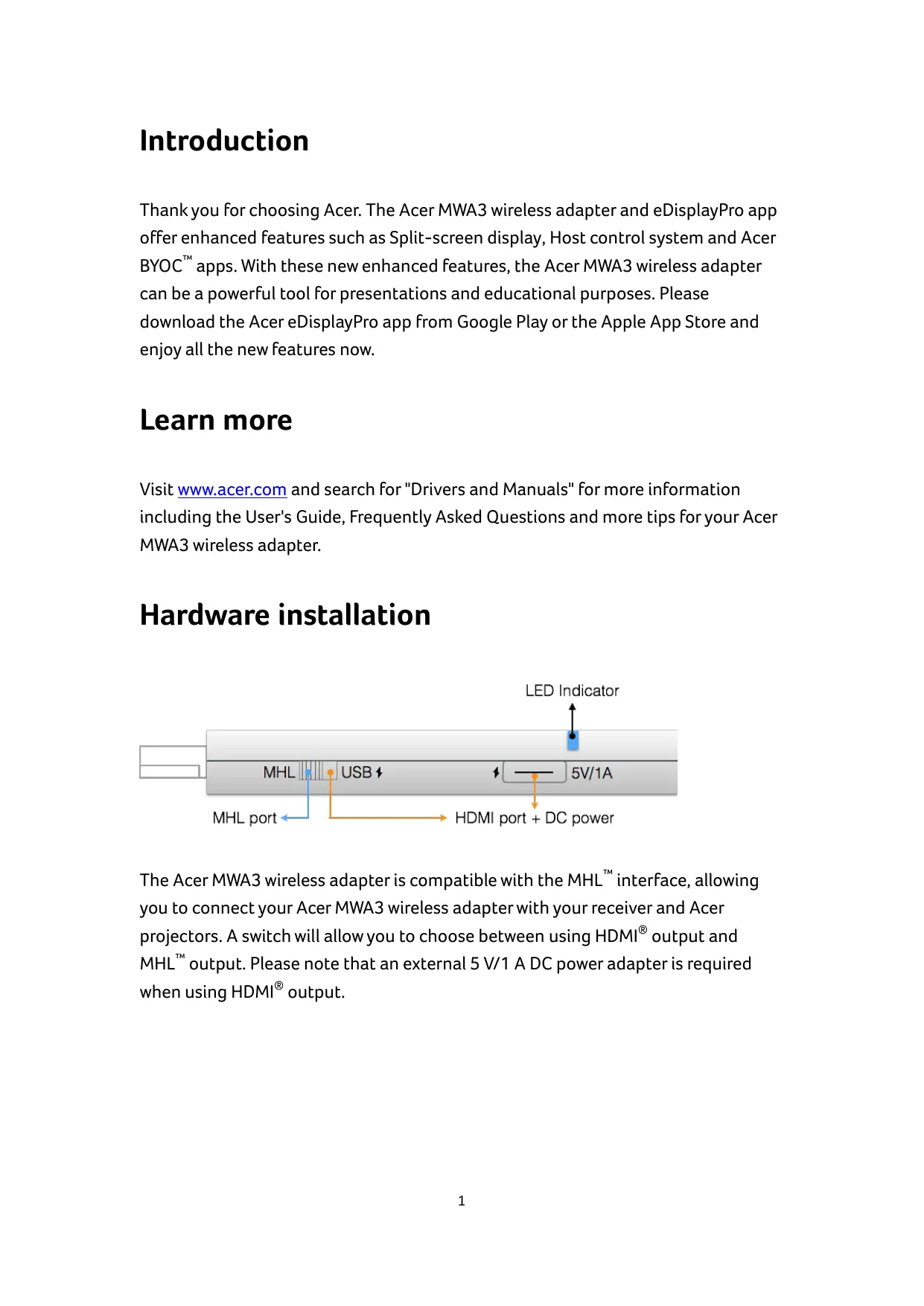 Introduction

Thank you for choosing Acer. The Acer MWA3 wireless adapter and eDisplayPro app offer enhanced features such as Split-screen display, Host control system and Acer BYOC™ apps. With these new enhanced features, the Acer MWA3 wireless adapter can be a powerful tool for presentations and educational purposes. Please download the Acer eDisplayPro app from Google Play or the Apple App Store and enjoy all the new features now.

Learn more

Visit www.acer.com and search for "Drivers and Manuals" for more information including the User's Guide, Frequently Asked Questions and more tips for your Acer MWA3 wireless adapter.

Hardware installation

LED Indicator

MHL

USB

5V/1A

MHL port

HDMI port + DC power

The Acer MWA3 wireless adapter is compatible with the MHL™ interface, allowing you to connect your Acer MWA3 wireless adapter with your receiver and Acer projectors. A switch will allow you to choose between using HDMI® output and MHL™ output. Please note that an external 5 V/1 A DC power adapter is required when using HDMI® output.

1