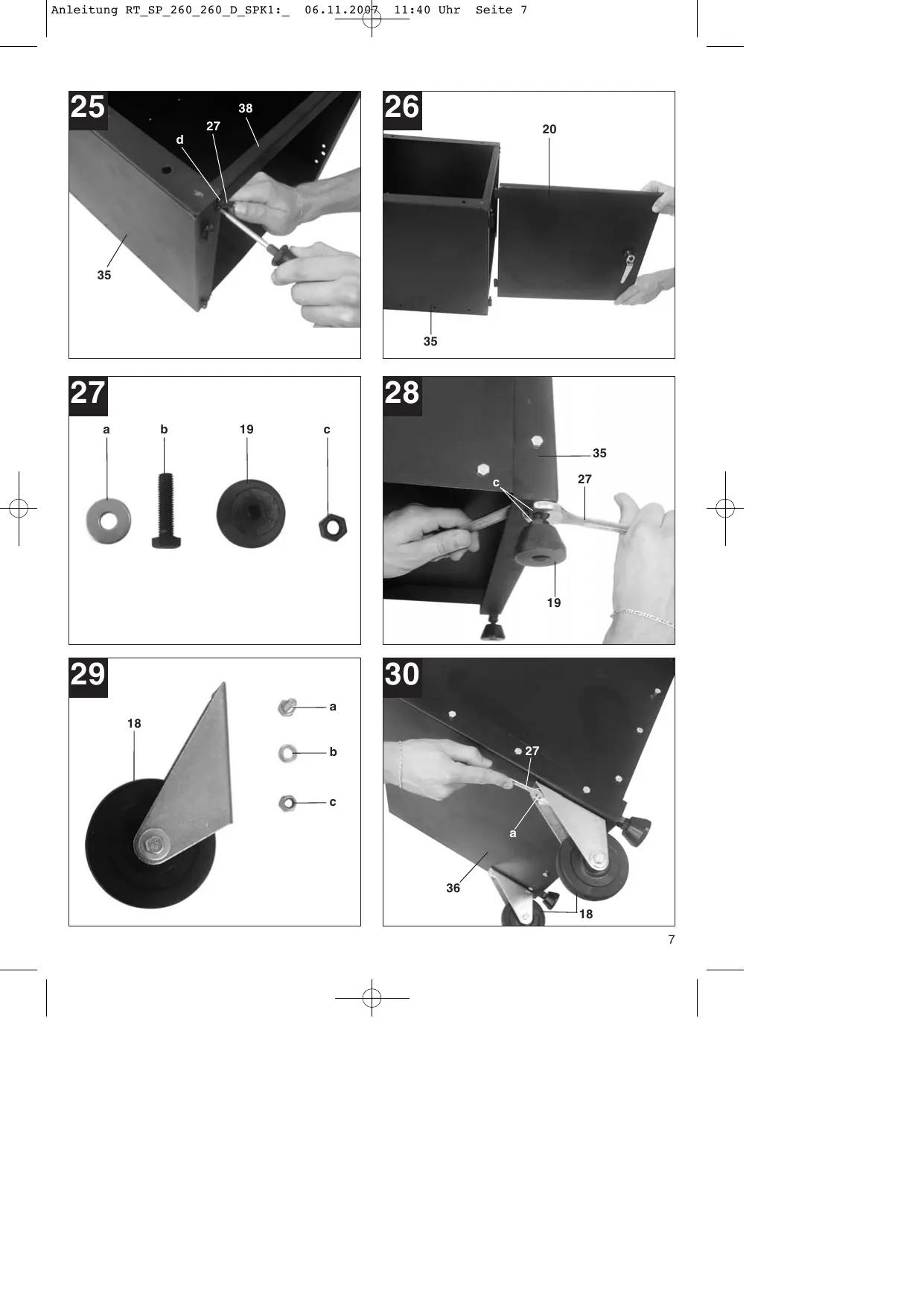 Anleitung RT_SP_260_260_D_SPK1:_  06.11.2007  11:40 Uhr  Seite 7

25
38
27
d
35

26
20
35

27
a
b
19
c

28
35
27
c
19

29
18
a
b
c

30
27
a
36
18

7