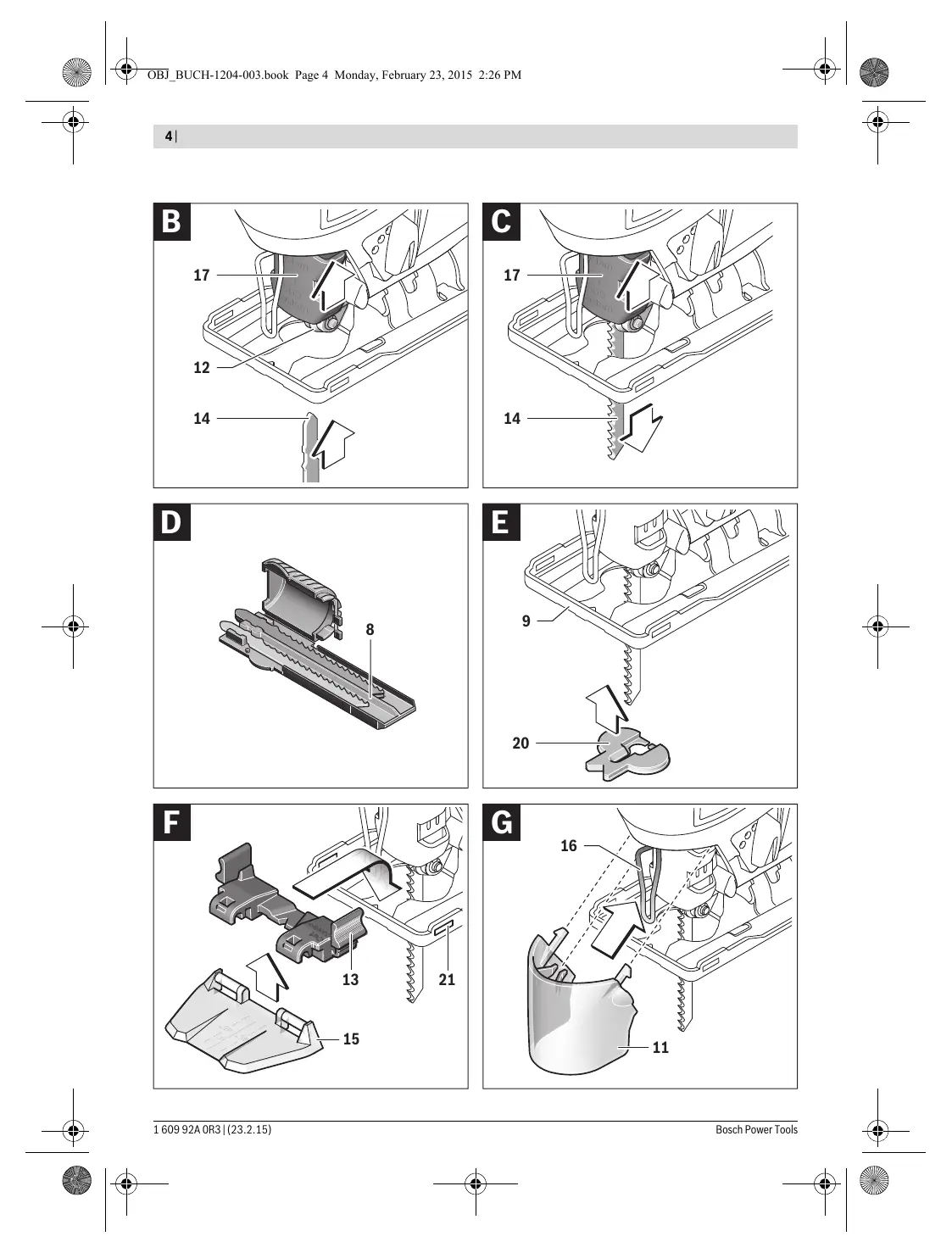 OBJ_BUCH-1204-003.book Page 4 Monday, February 23, 2015 2:26 PM

4 |

B

17

12

14

C

17

14

D

8

E

9

20

F

13

21

15

G

16

11

1 609 92A 0R3 | (23.2.15)

Bosch Power Tools