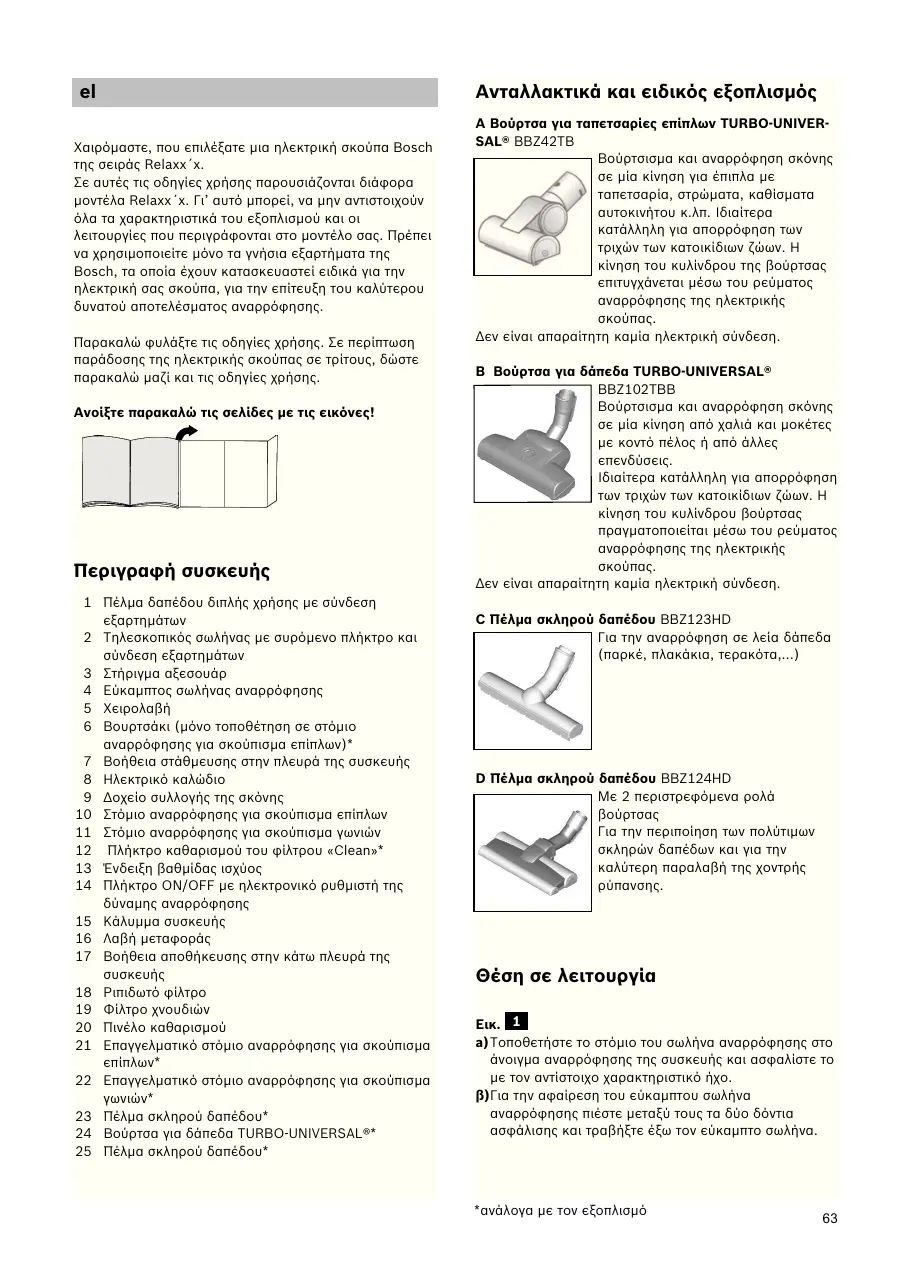 el

Χαιρόμαστε, που επιλέξατε μια ηλεκτρική σκούπα Bosch της σειράς Relaxx΄x.
Σε αυτές τις οδηγίες χρήσης παρουσιάζονται διάφορα μοντέλα Relaxx΄x. Γι' αυτό μπορεί, να μην αντιστοιχούν όλα τα χαρακτηριστικά του εξοπλισμού και οι λειτουργίες που περιγράφονται στο μοντέλο σας. Πρέπει να χρησιμοποιείτε μόνο τα γνήσια εξαρτήματα της Bosch, τα οποία έχουν κατασκευαστεί ειδικά για την ηλεκτρική σας σκούπα, για την επίτευξη του καλύτερου δυνατού αποτελέσματος αναρρόφησης.

Παρακαλώ φυλάξτε τις οδηγίες χρήσης. Σε περίπτωση παράδοσης της ηλεκτρικής σκούπας σε τρίτους, δώστε παρακαλώ μαζί και τις οδηγίες χρήσης.

Ανοίξτε παρακαλώ τις σελίδες με τις εικόνες!

Περιγραφή συσκευής

1 Πέλμα δαπέδου διπλής χρήσης με σύνδεση εξαρτημάτων
2 Τηλεσκοπικός σωλήνας με συρόμενο πλήκτρο και σύνδεση εξαρτημάτων
3 Στήριγμα αξεσουάρ
4 Εύκαμπτος σωλήνας αναρρόφησης
5 Χειρολαβή
6 Βουρτσάκι (μόνο τοποθέτηση σε στόμιο αναρρόφησης για σκούπισμα επίπλων)*
7 Βοήθεια στάθμευσης στην πλευρά της συσκευής
8 Ηλεκτρικό καλώδιο
9 Δοχείο συλλογής της σκόνης
10 Στόμιο αναρρόφησης για σκούπισμα επίπλων
11 Στόμιο αναρρόφησης για σκούπισμα γωνιών
12 Πλήκτρο καθαρισμού του φίλτρου «Clean»*
13 Ένδειξη βαθμίδας ισχύος
14 Πλήκτρο ON/OFF με ηλεκτρονικό ρυθμιστή της δύναμης αναρρόφησης
15 Κάλυμμα συσκευής
16 Λαβή μεταφοράς
17 Βοήθεια αποθήκευσης στην κάτω πλευρά της συσκευής
18 Ριπιδωτό φίλτρο
19 Φίλτρο χνουδιών
20 Πινέλο καθαρισμού
21 Επαγγελματικό στόμιο αναρρόφησης για σκούπισμα επίπλων*
22 Επαγγελματικό στόμιο αναρρόφησης για σκούπισμα γωνιών*
23 Πέλμα σκληρού δαπέδου*
24 Βούρτσα για δάπεδα TURBO-UNIVERSAL®*
25 Πέλμα σκληρού δαπέδου*

Ανταλλακτικά και ειδικός εξοπλισμός

A Βούρτσα για ταπετσαρίες επίπλων TURBO-UNIVERSAL® BBZ42TB
Βούρτσισμα και αναρρόφηση σκόνης σε μία κίνηση για έπιπλα με ταπετσαρία, στρώματα, καθίσματα αυτοκινήτου κ.λπ. Ιδιαίτερα κατάλληλη για απορρόφηση των τριχών των κατοικίδιων ζώων. Η κίνηση του κυλίνδρου της βούρτσας επιτυγχάνεται μέσω του ρεύματος αναρρόφησης της ηλεκτρικής σκούπας.
Δεν είναι απαραίτητη καμία ηλεκτρική σύνδεση.

B Βούρτσα για δάπεδα TURBO-UNIVERSAL® BBZ102TBB
Βούρτσισμα και αναρρόφηση σκόνης σε μία κίνηση από χαλιά και μοκέτες με κοντό πέλος ή από άλλες επενδύσεις.
Ιδιαίτερα κατάλληλη για απορρόφηση των τριχών των κατοικίδιων ζώων. Η κίνηση του κυλίνδρου βούρτσας πραγματοποιείται μέσω του ρεύματος αναρρόφησης της ηλεκτρικής σκούπας.
Δεν είναι απαραίτητη καμία ηλεκτρική σύνδεση.

C Πέλμα σκληρού δαπέδου BBZ123HD
Για την αναρρόφηση σε λεία δάπεδα (παρκέ, πλακάκια, τερακότα,...)

D Πέλμα σκληρού δαπέδου BBZ124HD
Με 2 περιστρεφόμενα ρολά βούρτσας
Για την περιποίηση των πολύτιμων σκληρών δαπέδων και για την καλύτερη παραλαβή της χοντρής ρύπανσης.

Θέση σε λειτουργία

Εικ. 1
a) Τοποθετήστε το στόμιο του σωλήνα αναρρόφησης στο άνοιγμα αναρρόφησης της συσκευής και ασφαλίστε το με τον αντίστοιχο χαρακτηριστικό ήχο.
β) Για την αφαίρεση του εύκαμπτου σωλήνα αναρρόφησης πιέστε μεταξύ τους τα δύο δόντια ασφάλισης και τραβήξτε έξω τον εύκαμπτο σωλήνα.

*ανάλογα με τον εξοπλισμό

63