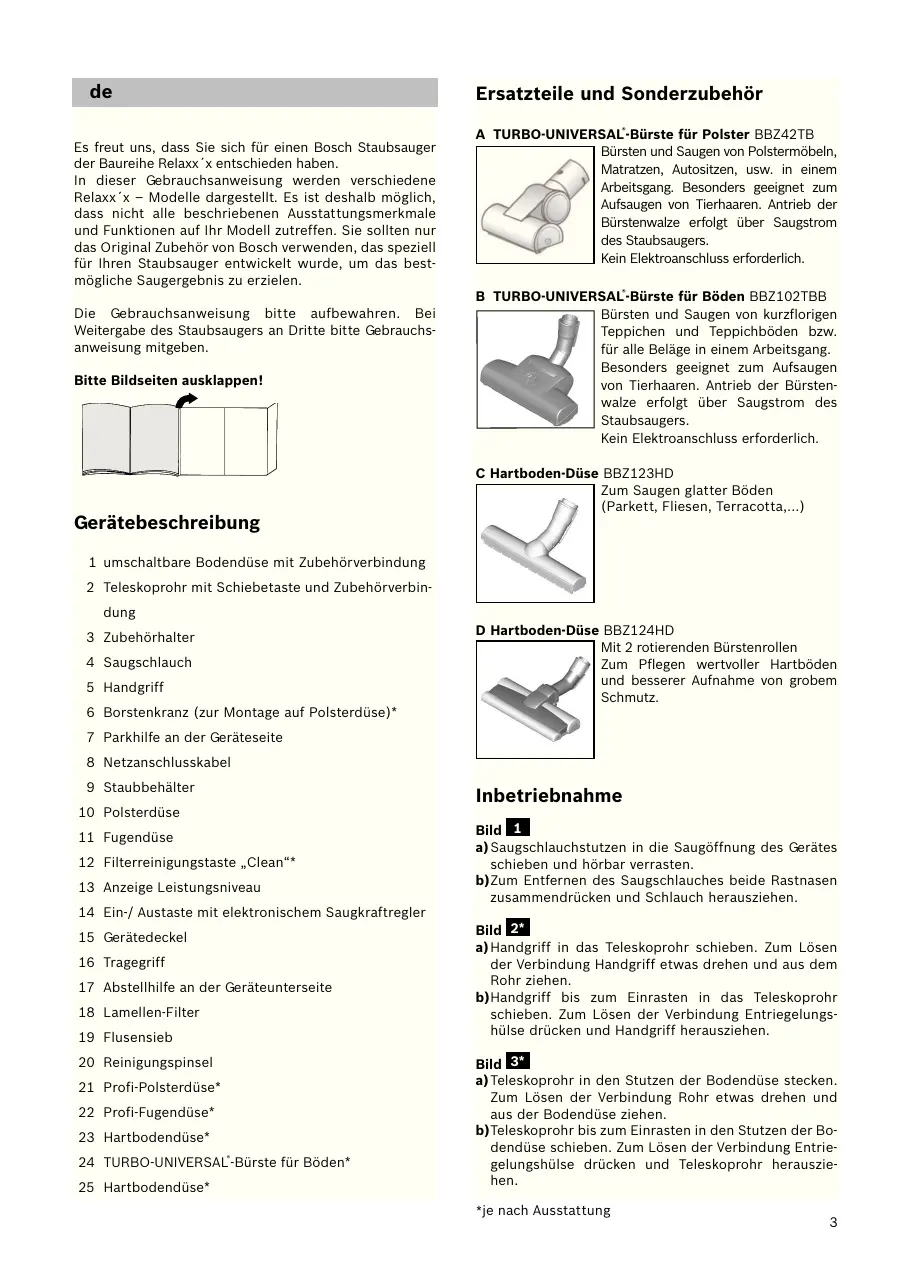 de

Es freut uns, dass Sie sich für einen Bosch Staubsauger der Baureihe Relaxx´x entschieden haben.
In dieser Gebrauchsanweisung werden verschiedene Relaxx´x – Modelle dargestellt. Es ist deshalb möglich, dass nicht alle beschriebenen Ausstattungsmerkmale und Funktionen auf Ihr Modell zutreffen. Sie sollten nur das Original Zubehör von Bosch verwenden, das speziell für Ihren Staubsauger entwickelt wurde, um das bestmögliche Saugergebnis zu erzielen.

Die Gebrauchsanweisung bitte aufbewahren. Bei Weitergabe des Staubsaugers an Dritte bitte Gebrauchsanweisung mitgeben.

Bitte Bildseiten ausklappen!

Gerätebeschreibung

1 umschaltbare Bodendüse mit Zubehörverbindung
2 Teleskoprohr mit Schiebetaste und Zubehörverbindung
3 Zubehörhalter
4 Saugschlauch
5 Handgriff
6 Borstenkranz (zur Montage auf Polsterdüse)*
7 Parkhilfe an der Geräteseite
8 Netzanschlusskabel
9 Staubbehälter
10 Polsterdüse
11 Fugendüse
12 Filterreinigungstaste „Clean“*
13 Anzeige Leistungsniveau
14 Ein-/ Austaste mit elektronischem Saugkraftregler
15 Gerätedeckel
16 Tragegriff
17 Abstellhilfe an der Geräteunterseite
18 Lamellen-Filter
19 Flusensieb
20 Reinigungspinsel
21 Profi-Polsterdüse*
22 Profi-Fugendüse*
23 Hartbodendüse*
24 TURBO-UNIVERSAL®-Bürste für Böden*
25 Hartbodendüse*

Ersatzteile und Sonderzubehör

A TURBO-UNIVERSAL®-Bürste für Polster BBZ42TB
Bürsten und Saugen von Polstermöbeln, Matratzen, Autositzen, usw. in einem Arbeitsgang. Besonders geeignet zum Aufsaugen von Tierhaaren. Antrieb der Bürstenwalze erfolgt über Saugstrom des Staubsaugers.
Kein Elektroanschluss erforderlich.

B TURBO-UNIVERSAL®-Bürste für Böden BBZ102TBB
Bürsten und Saugen von kurzflorigen Teppichen und Teppichböden bzw. für alle Beläge in einem Arbeitsgang.
Besonders geeignet zum Aufsaugen von Tierhaaren. Antrieb der Bürstenwalze erfolgt über Saugstrom des Staubsaugers.
Kein Elektroanschluss erforderlich.

C Hartboden-Düse BBZ123HD
Zum Saugen glatter Böden (Parkett, Fliesen, Terracotta,...)

D Hartboden-Düse BBZ124HD
Mit 2 rotierenden Bürstenrollen
Zum Pflegen wertvoller Hartböden und besserer Aufnahme von grobem Schmutz.

Inbetriebnahme

Bild 1
a) Saugschlauchstutzen in die Saugöffnung des Gerätes schieben und hörbar verrasten.
b) Zum Entfernen des Saugschlauches beide Rastnasen zusammendrücken und Schlauch herausziehen.

Bild 2*
a) Handgriff in das Teleskoprohr schieben. Zum Lösen der Verbindung Handgriff etwas drehen und aus dem Rohr ziehen.
b) Handgriff bis zum Einrasten in das Teleskoprohr schieben. Zum Lösen der Verbindung Entriegelungshülse drücken und Handgriff herausziehen.

Bild 3*
a) Teleskoprohr in den Stutzen der Bodendüse stecken. Zum Lösen der Verbindung Rohr etwas drehen und aus der Bodendüse ziehen.
b) Teleskoprohr bis zum Einrasten in den Stutzen der Bodendüse schieben. Zum Lösen der Verbindung Entriegelungshülse drücken und Teleskoprohr herausziehen.

*je nach Ausstattung

3