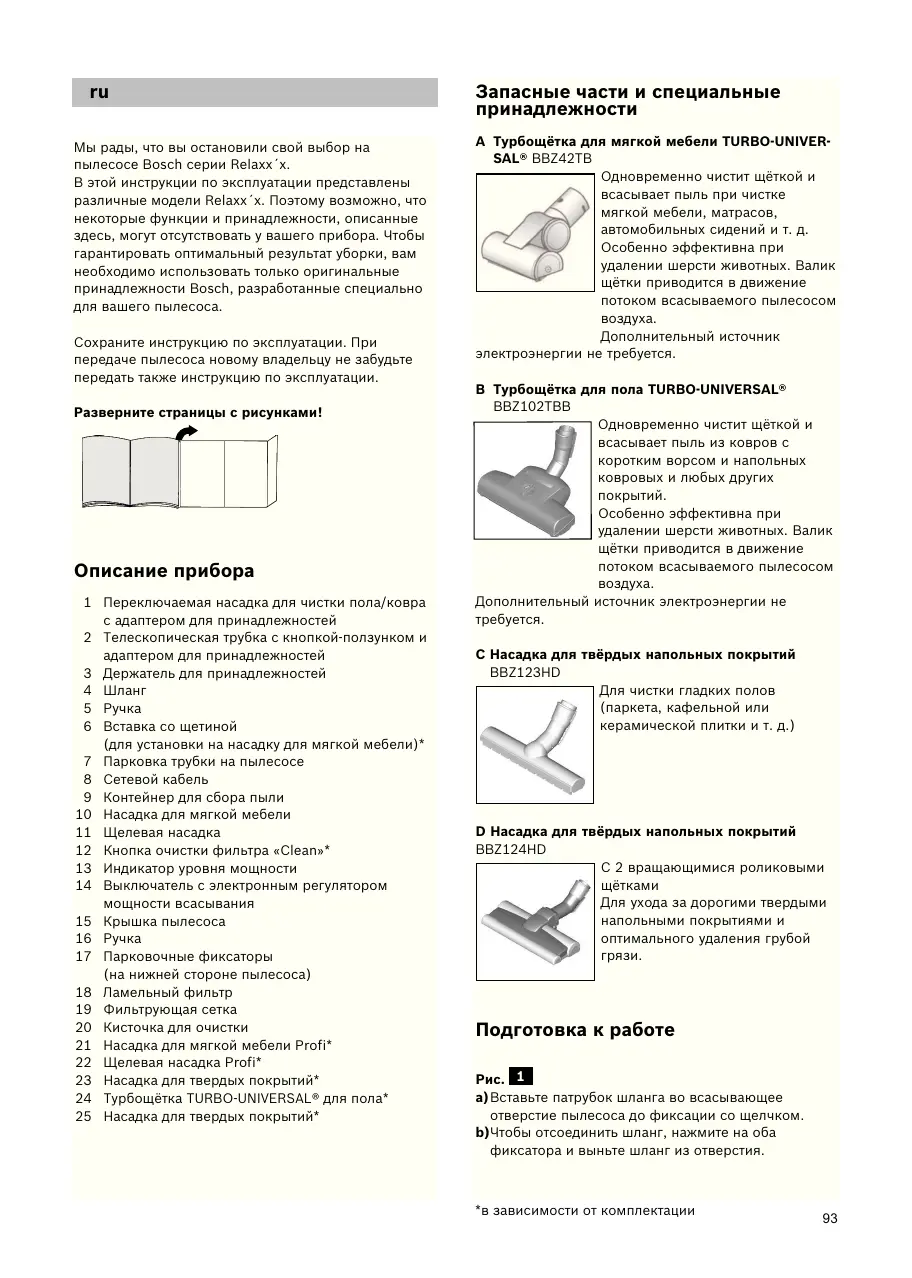 ru

Мы рады, что вы остановили свой выбор на пылесосе Bosch серии Relaxx´x.
В этой инструкции по эксплуатации представлены различные модели Relaxx´x. Поэтому возможно, что некоторые функции и принадлежности, описанные здесь, могут отсутствовать у вашего прибора. Чтобы гарантировать оптимальный результат уборки, вам необходимо использовать только оригинальные принадлежности Bosch, разработанные специально для вашего пылесоса.

Сохраните инструкцию по эксплуатации. При передаче пылесоса новому владельцу не забудьте передать также инструкцию по эксплуатации.

Разверните страницы с рисунками!

Описание прибора

1 Переключаемая насадка для чистки пола/ковра с адаптером для принадлежностей
2 Телескопическая трубка с кнопкой-ползунком и адаптером для принадлежностей
3 Держатель для принадлежностей
4 Шланг
5 Ручка
6 Вставка со щетиной (для установки на насадку для мягкой мебели)*
7 Парковка трубки на пылесосе
8 Сетевой кабель
9 Контейнер для сбора пыли
10 Насадка для мягкой мебели
11 Щелевая насадка
12 Кнопка очистки фильтра «Clean»*
13 Индикатор уровня мощности
14 Выключатель с электронным регулятором мощности всасывания
15 Крышка пылесоса
16 Ручка
17 Парковочные фиксаторы (на нижней стороне пылесоса)
18 Ламельный фильтр
19 Фильтрующая сетка
20 Кисточка для очистки
21 Насадка для мягкой мебели Profi*
22 Щелевая насадка Profi*
23 Насадка для твердых покрытий*
24 Турбощётка TURBO-UNIVERSAL® для пола*
25 Насадка для твердых покрытий*

Запасные части и специальные принадлежности

A Турбощётка для мягкой мебели TURBO-UNIVERSAL® BBZ42TB
Одновременно чистит щёткой и всасывает пыль при чистке мягкой мебели, матрасов, автомобильных сидений и т. д. Особенно эффективна при удалении шерсти животных. Валик щётки приводится в движение потоком всасываемого пылесосом воздуха.
Дополнительный источник электроэнергии не требуется.

B Турбощётка для пола TURBO-UNIVERSAL® BBZ102TBB
Одновременно чистит щёткой и всасывает пыль из ковров с коротким ворсом и напольных ковровых и любых других покрытий.
Особенно эффективна при удалении шерсти животных. Валик щётки приводится в движение потоком всасываемого пылесосом воздуха.
Дополнительный источник электроэнергии не требуется.

C Насадка для твёрдых напольных покрытий BBZ123HD
Для чистки гладких полов (паркета, кафельной или керамической плитки и т. д.)

D Насадка для твёрдых напольных покрытий BBZ124HD
С 2 вращающимися роликовыми щётками
Для ухода за дорогими твердыми напольными покрытиями и оптимального удаления грубой грязи.

Подготовка к работе

Рис. 1
a) Вставьте патрубок шланга во всасывающее отверстие пылесоса до фиксации со щелчком.
b) Чтобы отсоединить шланг, нажмите на оба фиксатора и выньте шланг из отверстия.

*в зависимости от комплектации

93