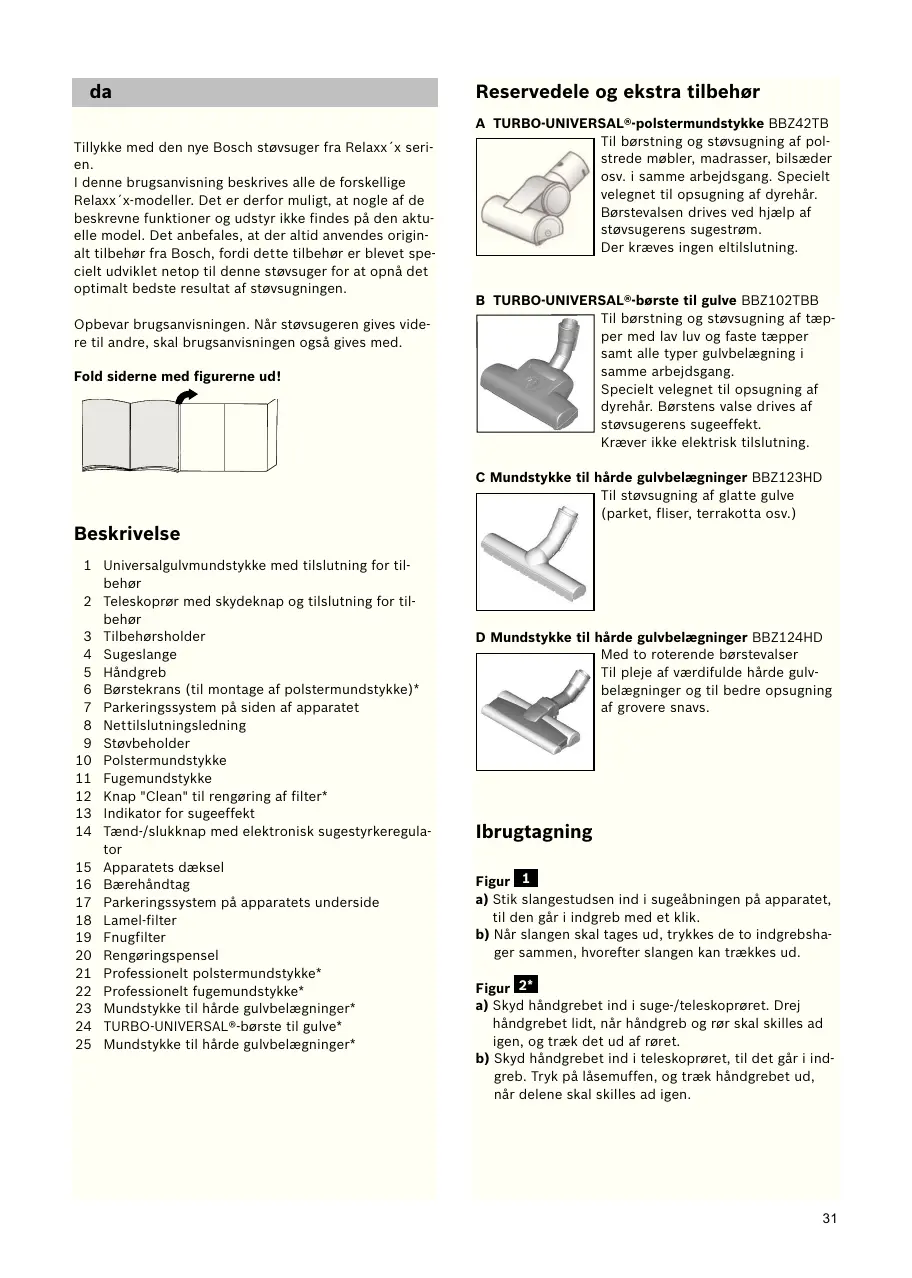 da

Tillykke med den nye Bosch støvsuger fra Relaxx´x serien.
I denne brugsanvisning beskrives alle de forskellige Relaxx´x-modeller. Det er derfor muligt, at nogle af de beskrevne funktioner og udstyr ikke findes på den aktuelle model. Det anbefales, at der altid anvendes originalt tilbehør fra Bosch, fordi dette tilbehør er blevet specielt udviklet netop til denne støvsuger for at opnå det optimalt bedste resultat af støvsugningen.

Opbevar brugsanvisningen. Når støvsugeren gives videre til andre, skal brugsanvisningen også gives med.

Fold siderne med figurerne ud!

Beskrivelse

1 Universalgulvmundstykke med tilslutning for tilbehør
2 Teleskoprør med skydeknap og tilslutning for tilbehør
3 Tilbehørsholder
4 Sugeslange
5 Håndgreb
6 Børstekrans (til montage af polstermundstykke)*
7 Parkeringssystem på siden af apparatet
8 Nettilslutningsledning
9 Støvbeholder
10 Polstermundstykke
11 Fugemundstykke
12 Knap "Clean" til rengøring af filter*
13 Indikator for sugeeffekt
14 Tænd-/slukknap med elektronisk sugestyrkeregulator
15 Apparatets dæksel
16 Bærehåndtag
17 Parkeringssystem på apparatets underside
18 Lamel-filter
19 Fnugfilter
20 Rengøringspensel
21 Professionelt polstermundstykke*
22 Professionelt fugemundstykke*
23 Mundstykke til hårde gulvbelægninger*
24 TURBO-UNIVERSAL®-børste til gulve*
25 Mundstykke til hårde gulvbelægninger*

Reservedele og ekstra tilbehør

A TURBO-UNIVERSAL®-polstermundstykke BBZ42TB
Til børstning og støvsugning af polstrede møbler, madrasser, bilsæder osv. i samme arbejdsgang. Specielt velegnet til opsugning af dyrehår. Børstevalsen drives ved hjælp af støvsugerens sugestrøm.
Der kræves ingen eltilslutning.

B TURBO-UNIVERSAL®-børste til gulve BBZ102TBB
Til børstning og støvsugning af tæpper med lav luv og faste tæpper samt alle typer gulvbelægning i samme arbejdsgang.
Specielt velegnet til opsugning af dyrehår. Børstens valse drives af støvsugerens sugeeffekt.
Kræver ikke elektrisk tilslutning.

C Mundstykke til hårde gulvbelægninger BBZ123HD
Til støvsugning af glatte gulve (parket, fliser, terrakotta osv.)

D Mundstykke til hårde gulvbelægninger BBZ124HD
Med to roterende børstevalser
Til pleje af værdifulde hårde gulvbelægninger og til bedre opsugning af grovere snavs.

Ibrugtagning

Figur 1
a) Stik slangestudsen ind i sugeåbningen på apparatet, til den går i indgreb med et klik.
b) Når slangen skal tages ud, trykkes de to indgrebshager sammen, hvorefter slangen kan trækkes ud.

Figur 2*
a) Skyd håndgrebet ind i suge-/teleskoprøret. Drej håndgrebet lidt, når håndgreb og rør skal skilles ad igen, og træk det ud af røret.
b) Skyd håndgrebet ind i teleskoprøret, til det går i indgreb. Tryk på låsemuffen, og træk håndgrebet ud, når delene skal skilles ad igen.

31