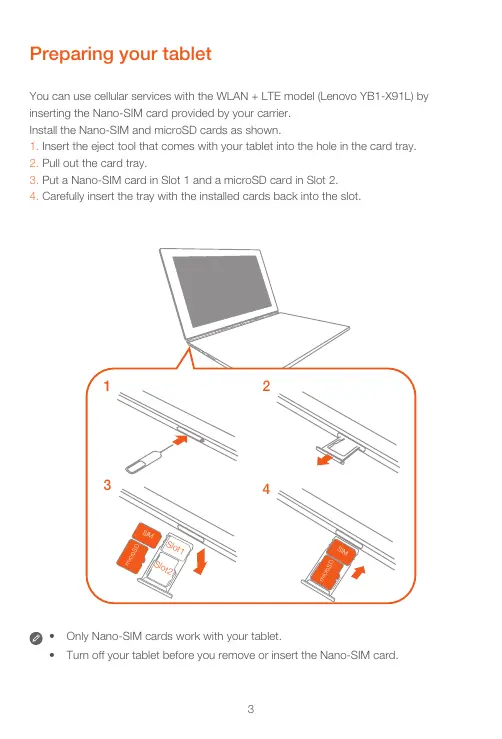 Preparing your tablet

You can use cellular services with the WLAN + LTE model (Lenovo YB1-X91L) by inserting the Nano-SIM card provided by your carrier.
Install the Nano-SIM and microSD cards as shown.
1. Insert the eject tool that comes with your tablet into the hole in the card tray.
2. Pull out the card tray.
3. Put a Nano-SIM card in Slot 1 and a microSD card in Slot 2.
4. Carefully insert the tray with the installed cards back into the slot.

1
2
3
SIM
microSD
Slot 1
Slot2
4
SIM
microSD

• Only Nano-SIM cards work with your tablet.
• Turn off your tablet before you remove or insert the Nano-SIM card.

3