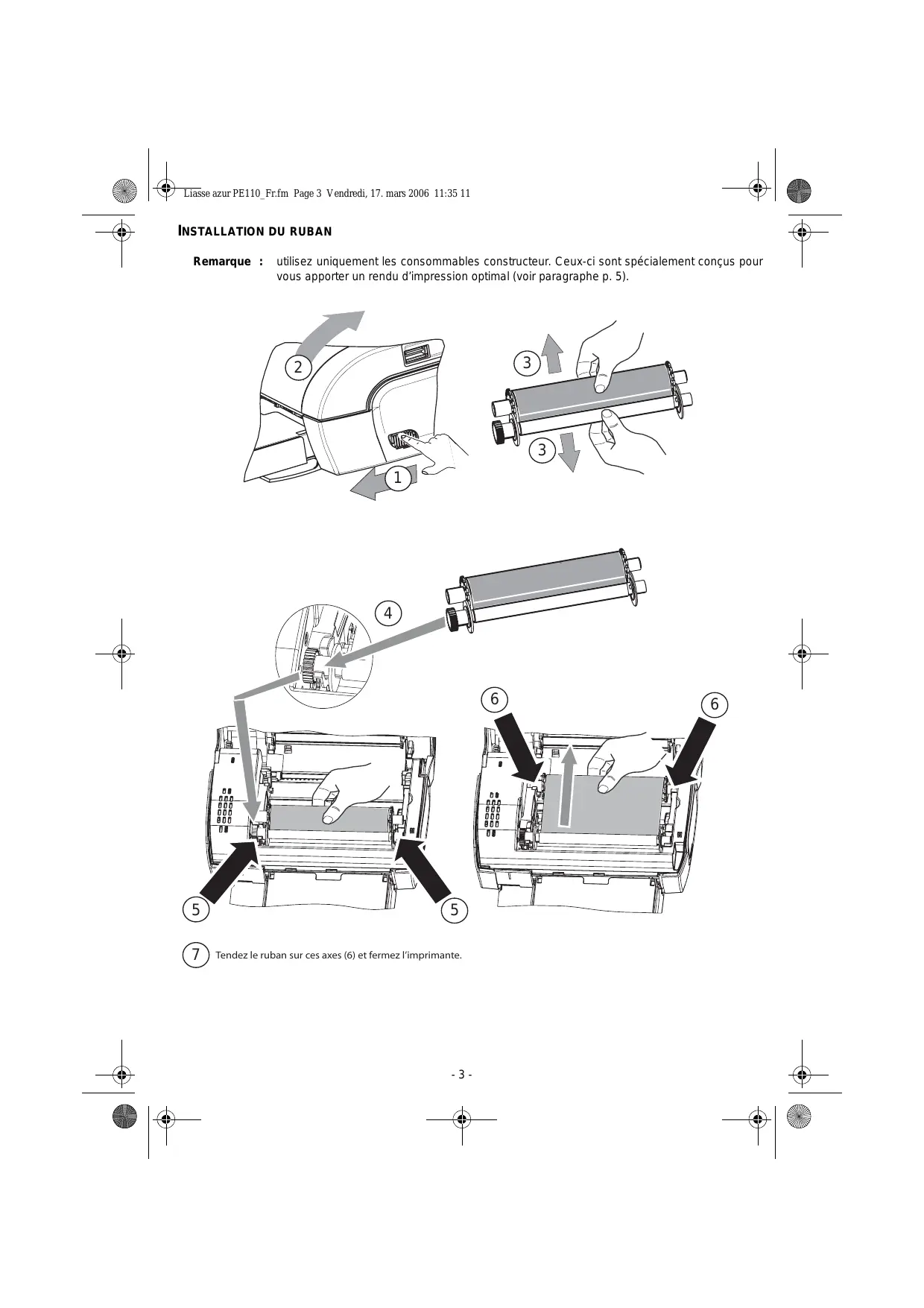 Liasse azur PE110_Fr.fm Page 3 Vendredi, 17. mars 2006 11:35 11

INSTALLATION DU RUBAN

Remarque : utilisez uniquement les consommables constructeur. Ceux-ci sont spécialement conçus pour vous apporter un rendu d'impression optimal (voir paragraphe p. 5).

2

3

3

1

4

6

6

5

5

7 Tendez le ruban sur ces axes (6) et fermez l'imprimante.

- 3 -