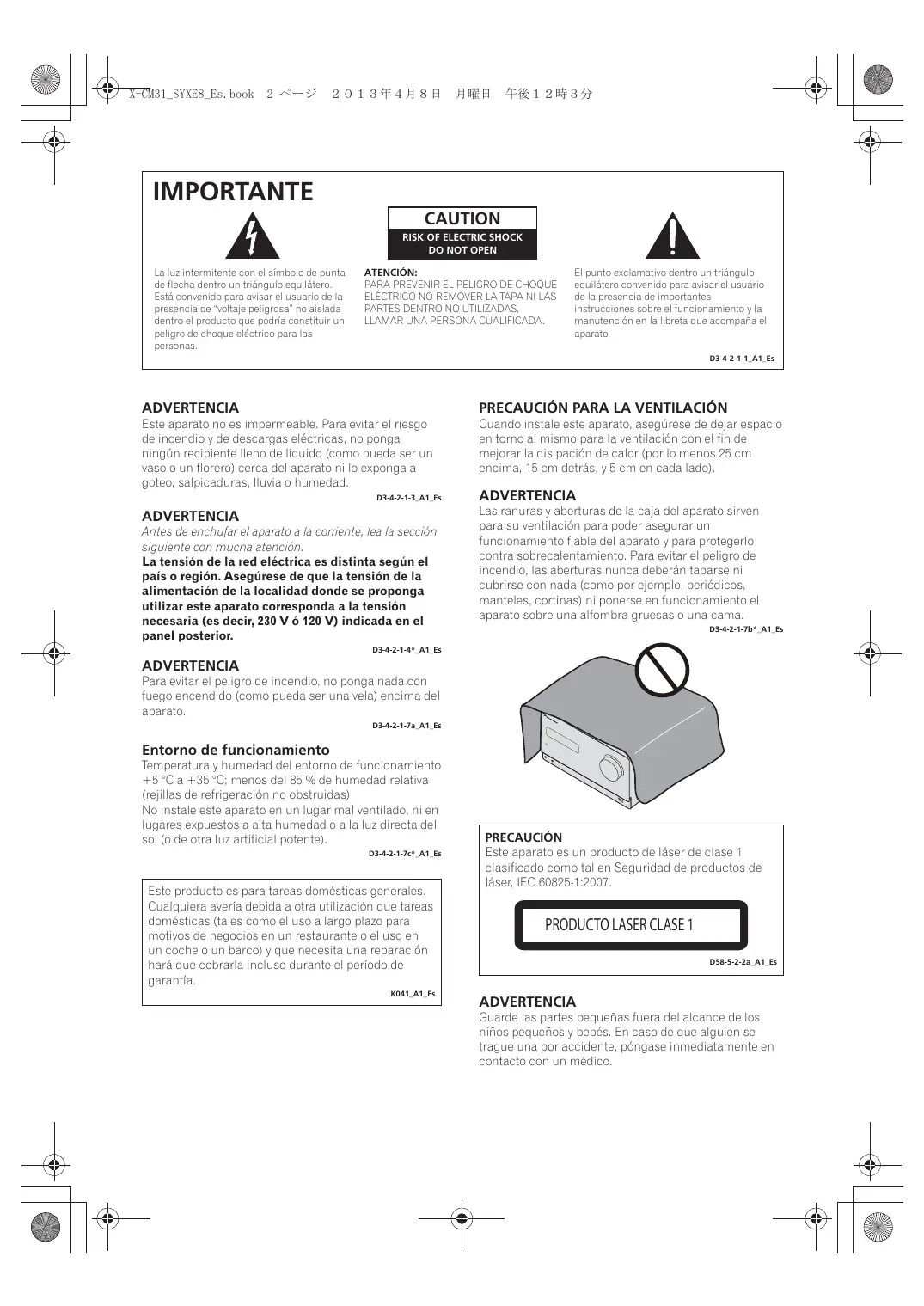 X-CM31_SYXE8_Es.book 2 ページ ２０１３年４月８日 月曜日 午後１２時３分

IMPORTANTE

CAUTION
RISK OF ELECTRIC SHOCK
DO NOT OPEN

La luz intermitente con el símbolo de punta de flecha dentro un triángulo equilátero. Está convenido para avisar el usuario de la presencia de "voltaje peligrosa" no aislada dentro el producto que podría constituir un peligro de choque eléctrico para las personas.

ATENCIÓN:
PARA PREVENIR EL PELIGRO DE CHOQUE ELÉCTRICO NO REMOVER LA TAPA NI LAS PARTES DENTRO NO UTILIZADAS, LLAMAR UNA PERSONA CUALIFICADA.

El punto exclamativo dentro un triángulo equilátero convenido para avisar el usuário de la presencia de importantes instrucciones sobre el funcionamiento y la manutención en la libreta que acompaña el aparato.

D3-4-2-1-1_A1_Es

ADVERTENCIA
Este aparato no es impermeable. Para evitar el riesgo de incendio y de descargas eléctricas, no ponga ningún recipiente lleno de líquido (como pueda ser un vaso o un florero) cerca del aparato ni lo exponga a goteo, salpicaduras, lluvia o humedad.
D3-4-2-1-3_A1_Es

ADVERTENCIA
Antes de enchufar el aparato a la corriente, lea la sección siguiente con mucha atención.
La tensión de la red eléctrica es distinta según el país o región. Asegúrese de que la tensión de la alimentación de la localidad donde se proponga utilizar este aparato corresponda a la tensión necesaria (es decir, 230 V ó 120 V) indicada en el panel posterior.
D3-4-2-1-4*_A1_Es

ADVERTENCIA
Para evitar el peligro de incendio, no ponga nada con fuego encendido (como pueda ser una vela) encima del aparato.
D3-4-2-1-7a_A1_Es

Entorno de funcionamiento
Temperatura y humedad del entorno de funcionamiento +5 °C a +35 °C; menos del 85 % de humedad relativa (rejillas de refrigeración no obstruidas)
No instale este aparato en un lugar mal ventilado, ni en lugares expuestos a alta humedad o a la luz directa del sol (o de otra luz artificial potente).
D3-4-2-1-7c*_A1_Es

Este producto es para tareas domésticas generales. Cualquiera avería debida a otra utilización que tareas domésticas (tales como el uso a largo plazo para motivos de negocios en un restaurante o el uso en un coche o un barco) y que necesita una reparación hará que cobrarla incluso durante el período de garantía.
K041_A1_Es

PRECAUCIÓN PARA LA VENTILACIÓN
Cuando instale este aparato, asegúrese de dejar espacio en torno al mismo para la ventilación con el fin de mejorar la disipación de calor (por lo menos 25 cm encima, 15 cm detrás, y 5 cm en cada lado).

ADVERTENCIA
Las ranuras y aberturas de la caja del aparato sirven para su ventilación para poder asegurar un funcionamiento fiable del aparato y para protegerlo contra sobrecalentamiento. Para evitar el peligro de incendio, las aberturas nunca deberán taparse ni cubrirse con nada (como por ejemplo, periódicos, manteles, cortinas) ni ponerse en funcionamiento el aparato sobre una alfombra gruesas o una cama.
D3-4-2-1-7b*_A1_Es

PRECAUCIÓN
Este aparato es un producto de láser de clase 1 clasificado como tal en Seguridad de productos de láser, IEC 60825-1:2007.

PRODUCTO LASER CLASE 1

D58-5-2-2a_A1_Es

ADVERTENCIA
Guarde las partes pequeñas fuera del alcance de los niños pequeños y bebés. En caso de que alguien se trague una por accidente, póngase inmediatamente en contacto con un médico.